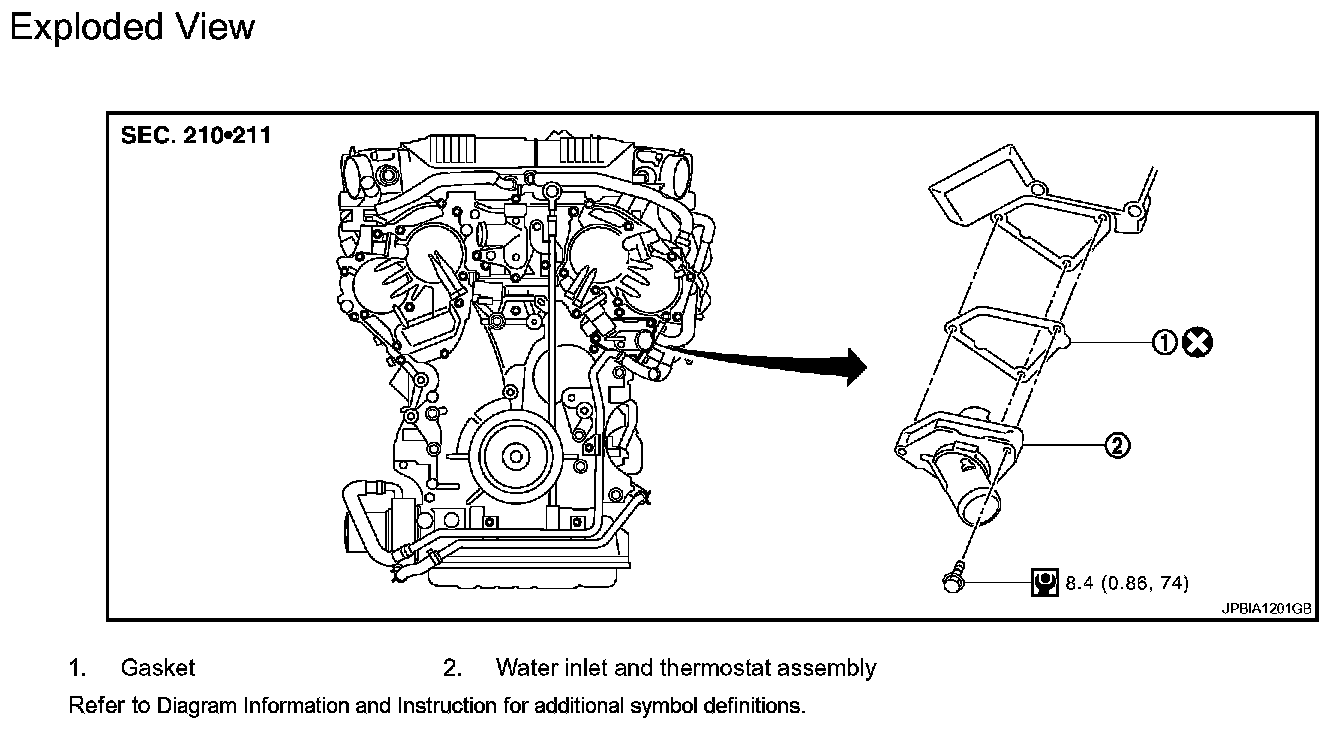 Exploded View

SEC. 210•211

①

②

8.4 (0.86, 74)

JPBIA1201GB

1. Gasket
2. Water inlet and thermostat assembly

Refer to Diagram Information and Instruction for additional symbol definitions.