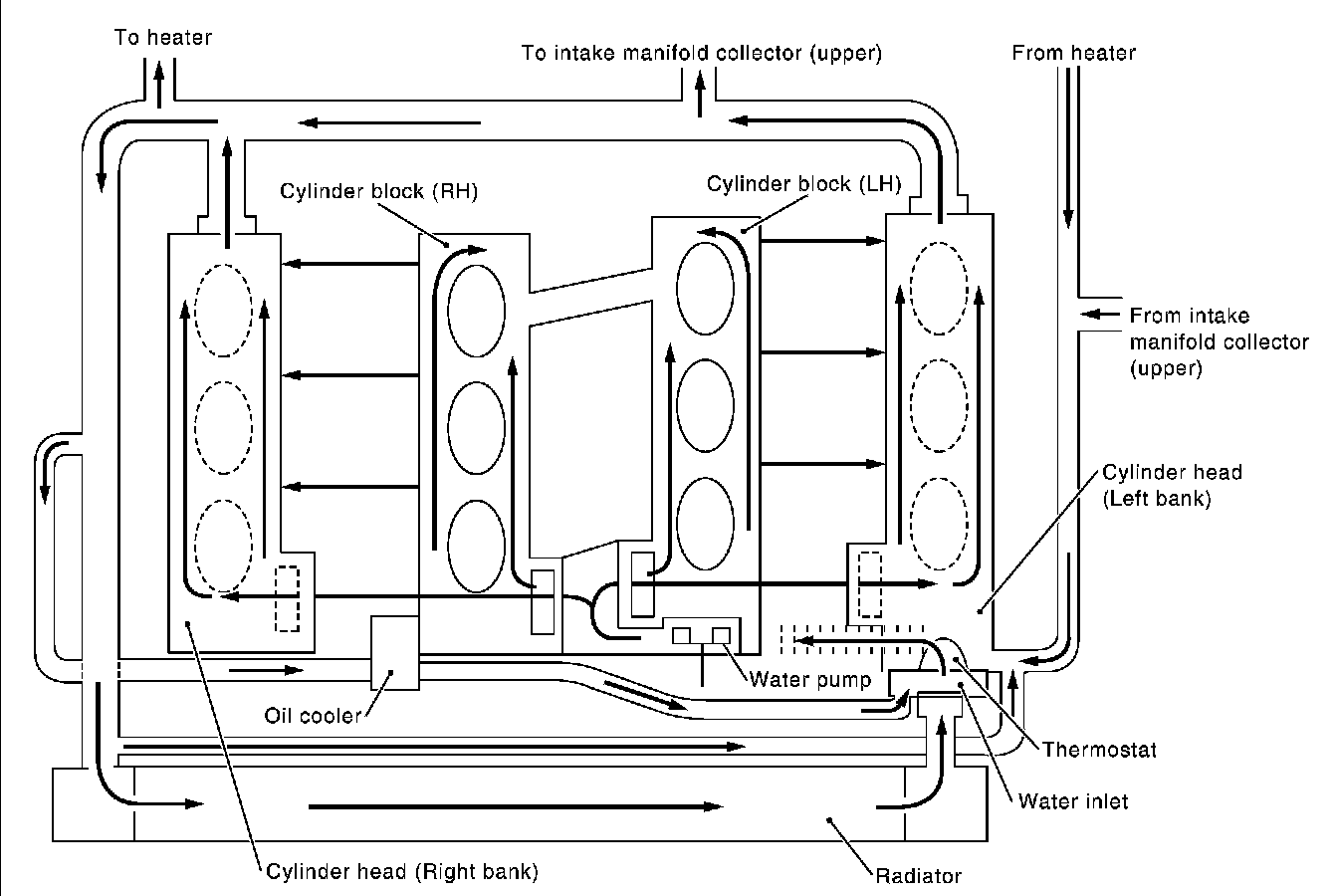 To heater

To intake manifold collector (upper)

From heater

Cylinder block (RH)

Cylinder block (LH)

From intake manifold collector (upper)

Cylinder head (Left bank)

Water pump

Oil cooler

Thermostat

Water inlet

Cylinder head (Right bank)

Radiator