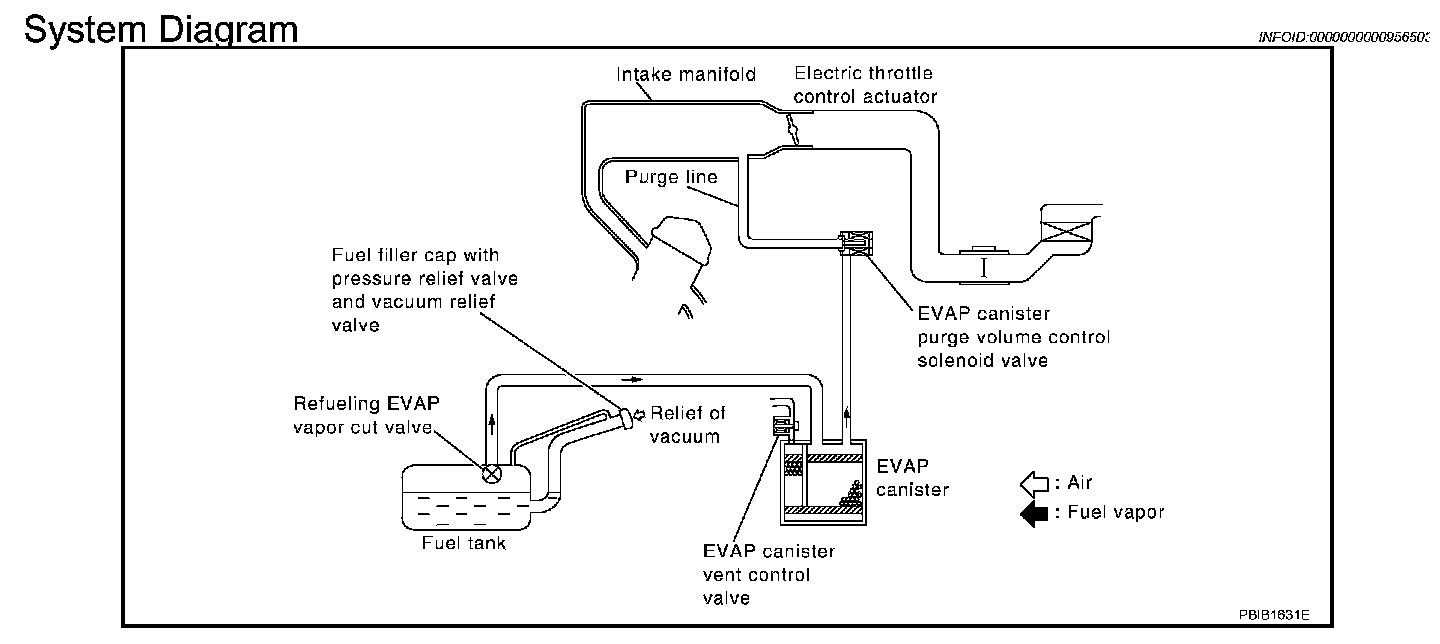 System Diagram

INFOID:000000000956503

Intake manifold

Electric throttle control actuator

Purge line

Fuel filler cap with pressure relief valve and vacuum relief valve

EVAP canister purge volume control solenoid valve

Refueling EVAP vapor cut valve

Relief of vacuum

EVAP canister

: Air

: Fuel vapor

Fuel tank

EVAP canister vent control valve

PBIB1631E