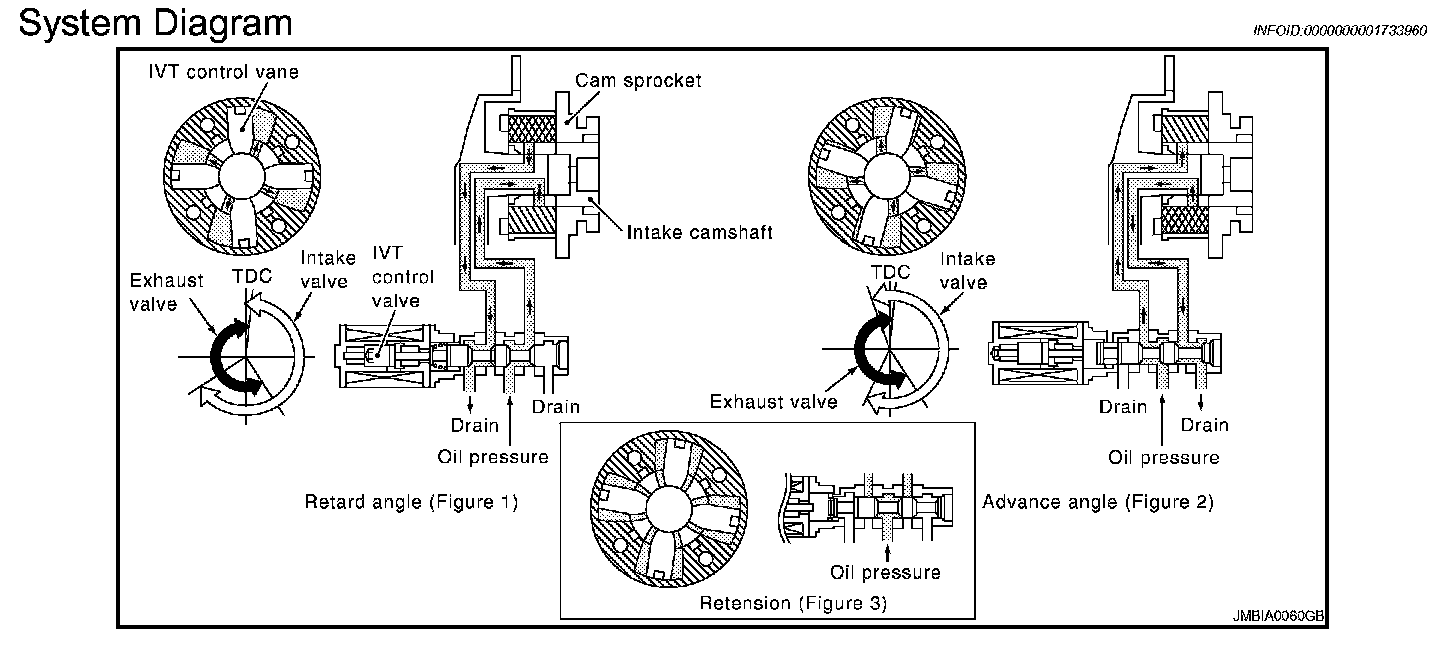 System Diagram

INFOID:0000000001733960

IVT control vane

Cam sprocket

Intake camshaft

Exhaust valve

TDC

Intake valve

IVT control valve

Drain

Drain

Oil pressure

Retard angle (Figure 1)

TDC

Intake valve

Exhaust valve

Drain

Drain

Oil pressure

Advance angle (Figure 2)

Oil pressure

Retension (Figure 3)

JMBIA0060GB