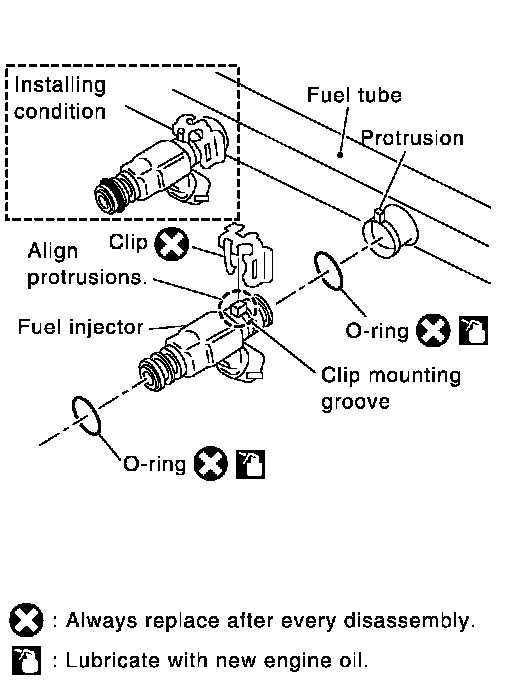 Installing condition

Fuel tube

Protrusion

Clip

Align protrusions.

Fuel injector

O-ring

Clip mounting groove

O-ring

: Always replace after every disassembly.

: Lubricate with new engine oil.