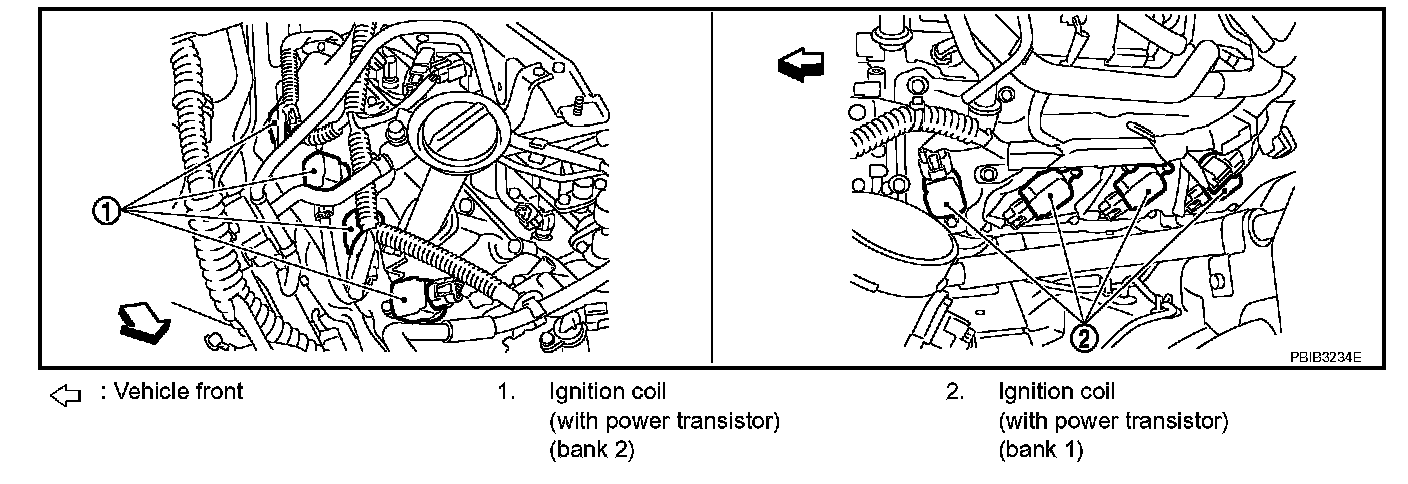 1

2

PBIB3234E

: Vehicle front

1. Ignition coil (with power transistor) (bank 2)

2. Ignition coil (with power transistor) (bank 1)