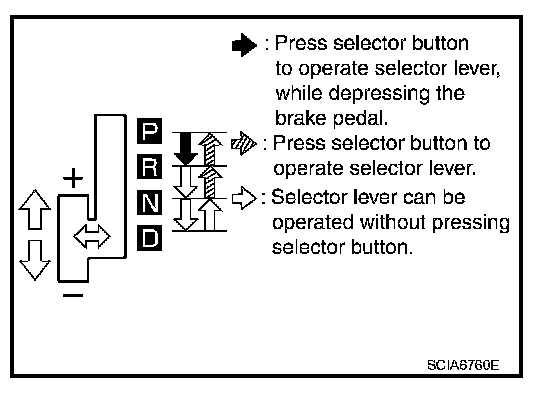 : Press selector button to operate selector lever, while depressing the brake pedal.

: Press selector button to operate selector lever.

: Selector lever can be operated without pressing selector button.

P
R
N
D

+
−

SCIA6760E