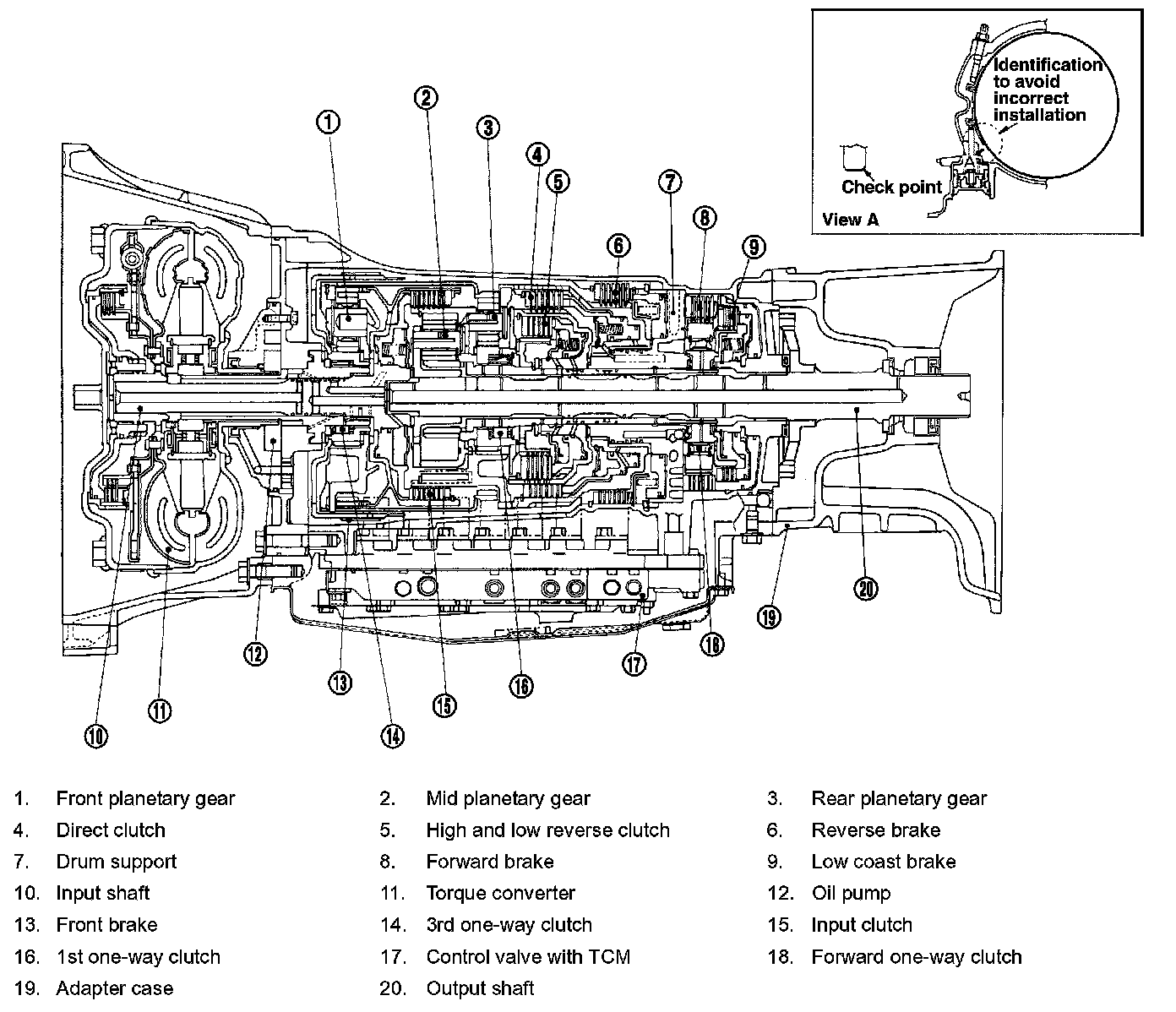 Identification to avoid incorrect installation

Check point

View A

1
2
3
4
5
6
7
8
9
10
11
12
13
14
15
16
17
18
19
20

1. Front planetary gear
2. Mid planetary gear
3. Rear planetary gear
4. Direct clutch
5. High and low reverse clutch
6. Reverse brake
7. Drum support
8. Forward brake
9. Low coast brake
10. Input shaft
11. Torque converter
12. Oil pump
13. Front brake
14. 3rd one-way clutch
15. Input clutch
16. 1st one-way clutch
17. Control valve with TCM
18. Forward one-way clutch
19. Adapter case
20. Output shaft