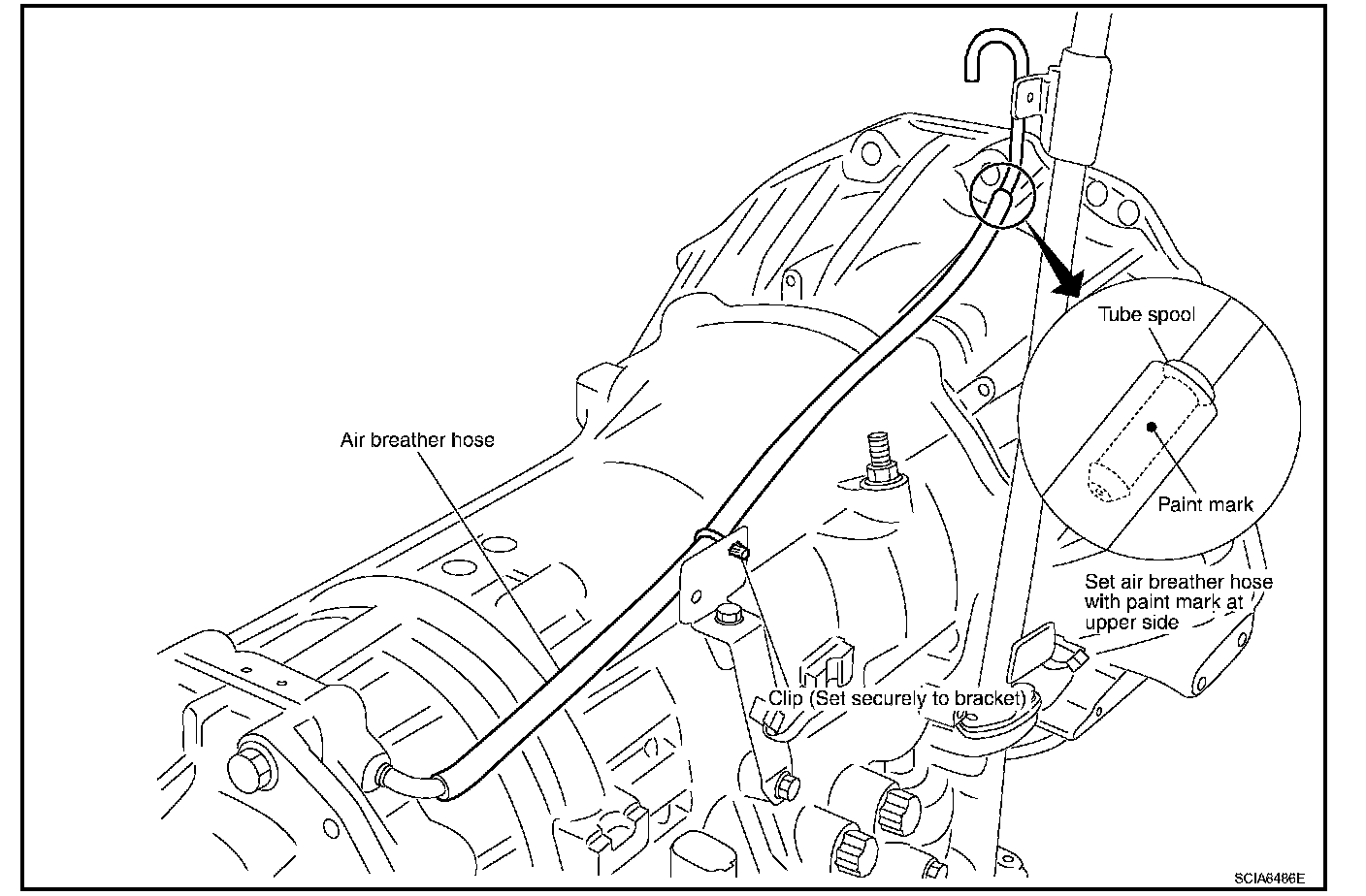 Tube spool

Air breather hose

Paint mark

Set air breather hose with paint mark at upper side

Clip (Set securely to bracket)

SCIA6486E