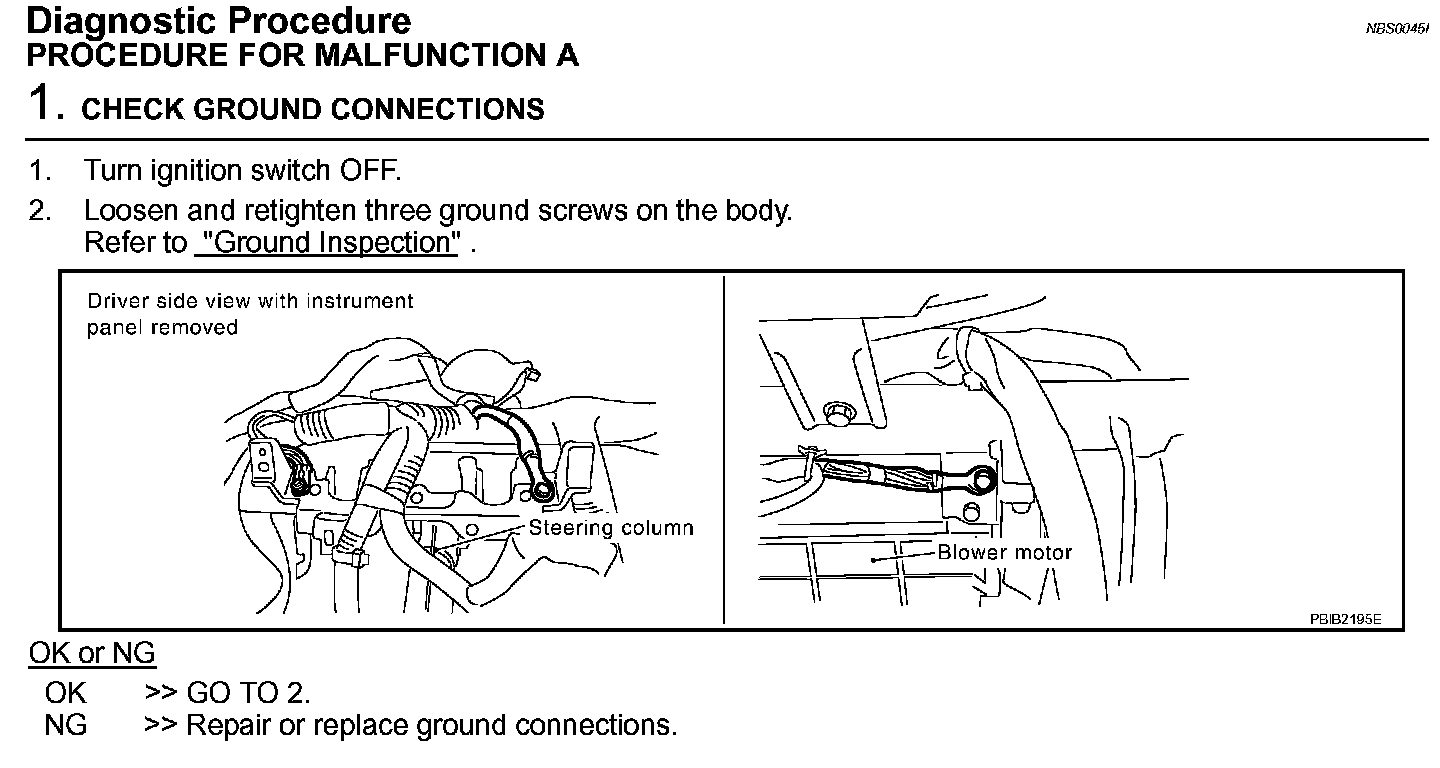 Diagnostic Procedure

NBS0045I

PROCEDURE FOR MALFUNCTION A

1. CHECK GROUND CONNECTIONS

1. Turn ignition switch OFF.
2. Loosen and retighten three ground screws on the body. Refer to "Ground Inspection" .

Driver side view with instrument panel removed

Steering column

Blower motor

PBIB2195E

OK or NG

OK >> GO TO 2.
NG >> Repair or replace ground connections.