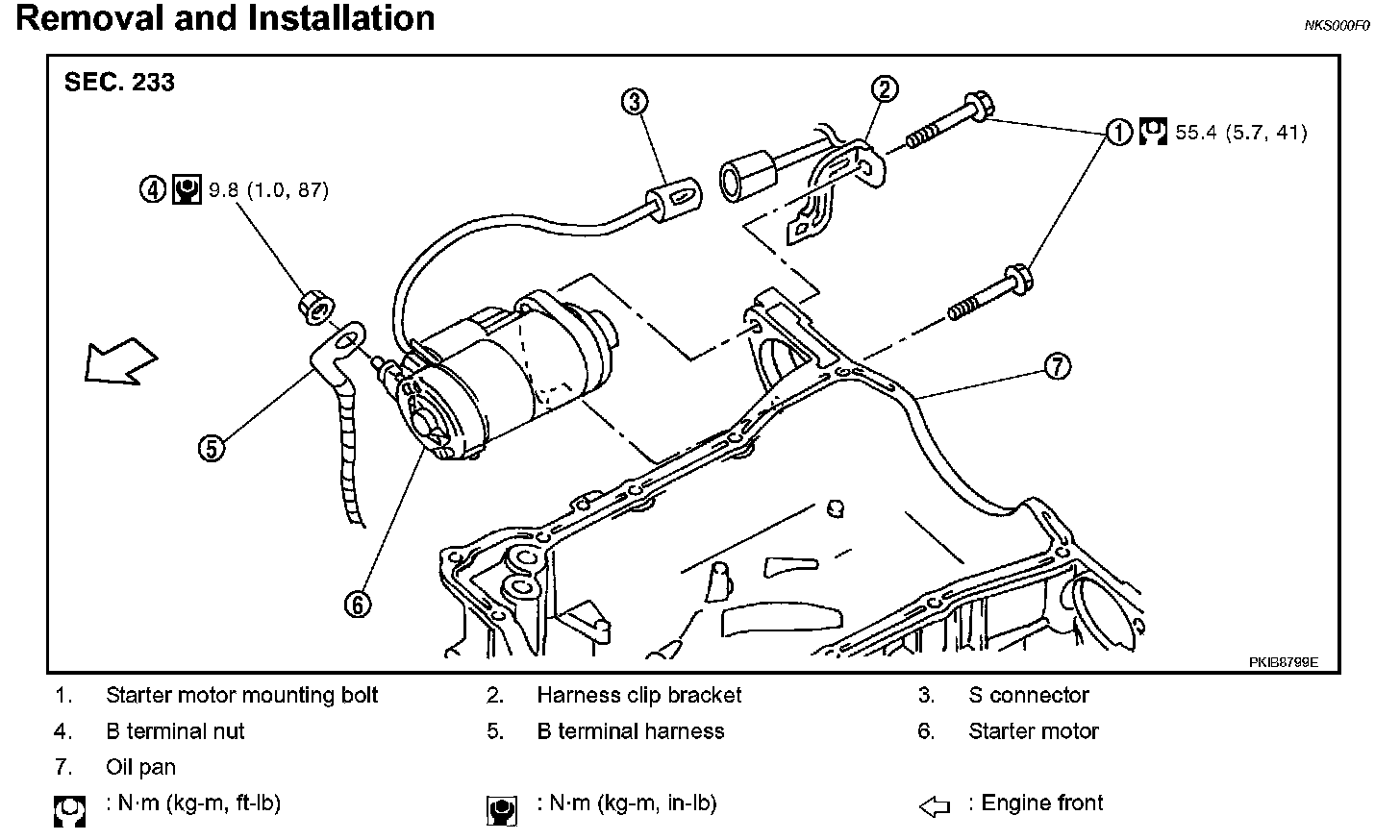 Removal and Installation

NKS000F0

SEC. 233

3

2

1 55.4 (5.7, 41)

4 9.8 (1.0, 87)

7

5

6

PKIB8799E

1. Starter motor mounting bolt
2. Harness clip bracket
3. S connector
4. B terminal nut
5. B terminal harness
6. Starter motor
7. Oil pan

: N·m (kg-m, ft-lb)

: N·m (kg-m, in-lb)

: Engine front