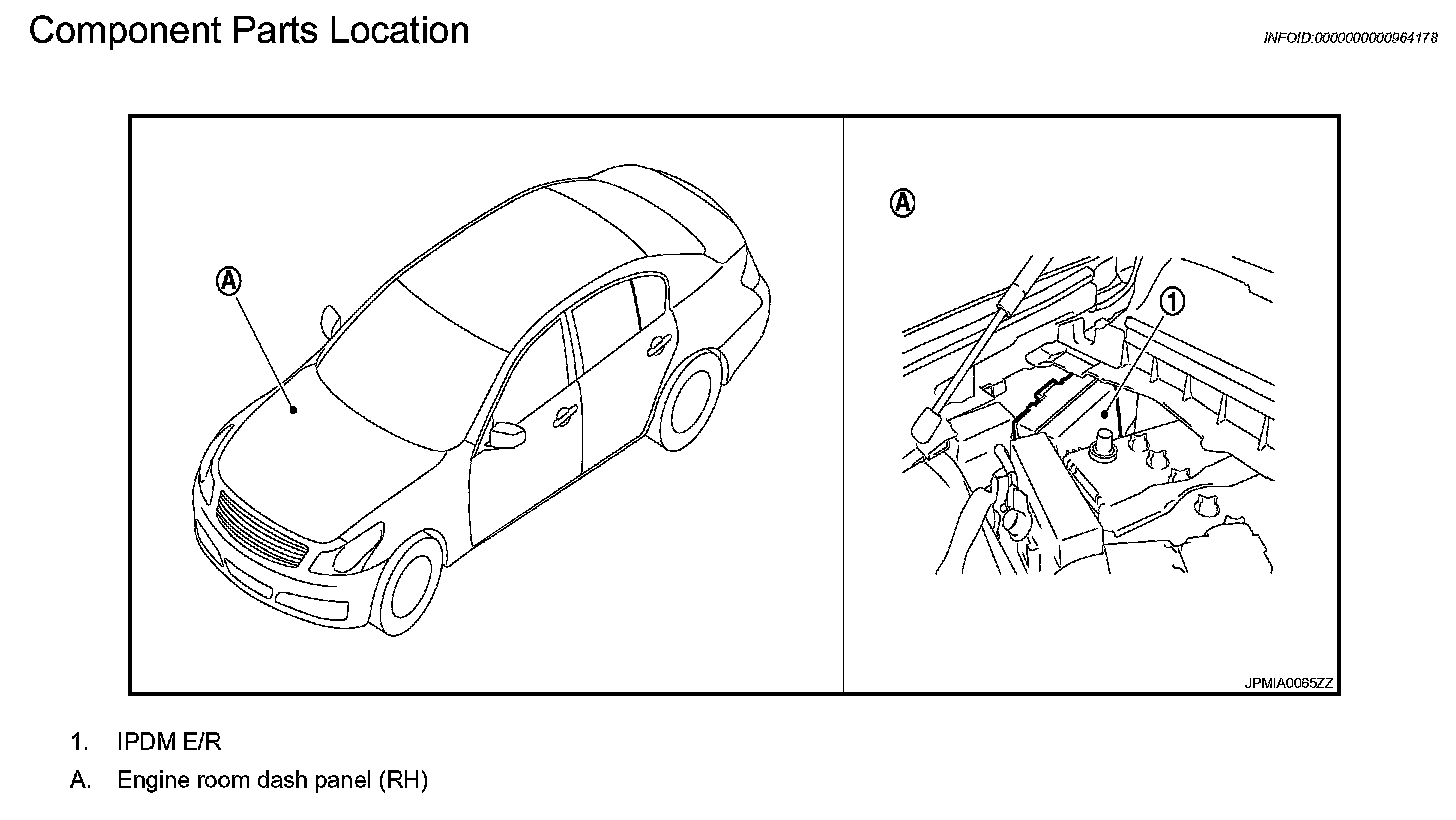 Component Parts Location

INFOID:0000000000964178

A

A

1

JPMIA0065ZZ

1. IPDM E/R
A. Engine room dash panel (RH)