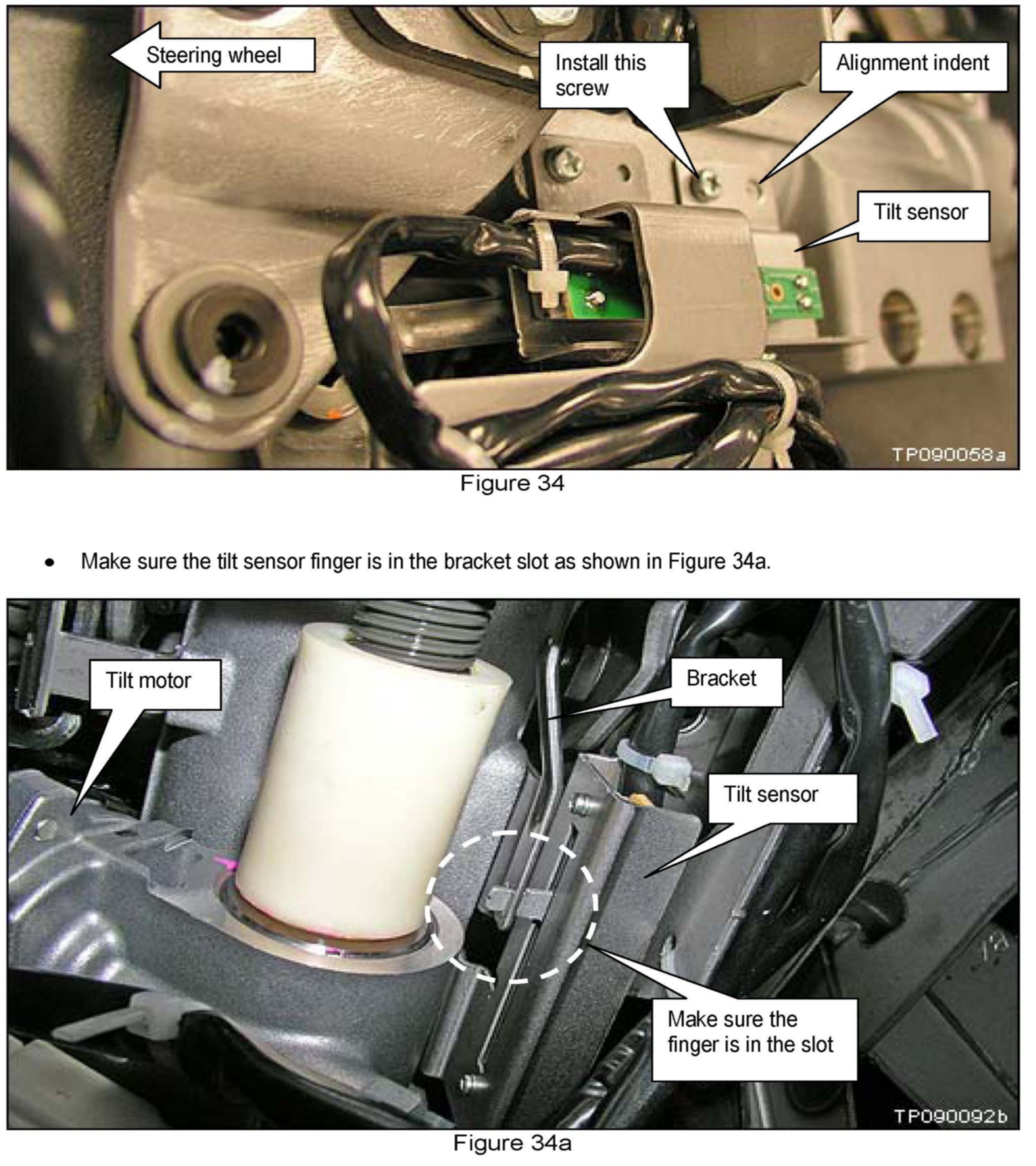 Steering wheel

Install this screw

Alignment indent

Tilt sensor

TP090058a

Figure 34

• Make sure the tilt sensor finger is in the bracket slot as shown in Figure 34a.

Tilt motor

Bracket

Tilt sensor

Make sure the finger is in the slot

TP090092b

Figure 34a