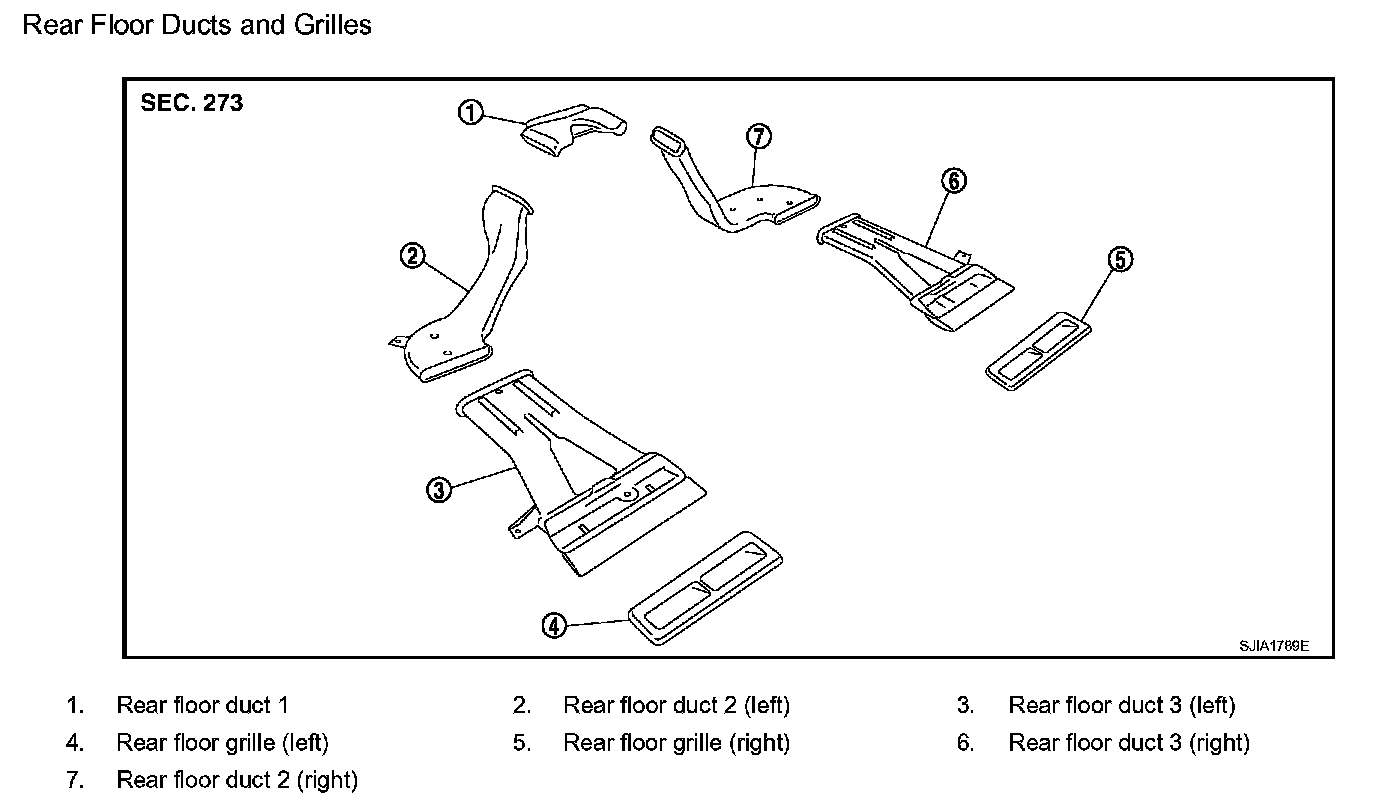 Rear Floor Ducts and Grilles

SEC. 273

1
7
6
2
5
3
4

SJIA1789E

1. Rear floor duct 1
2. Rear floor duct 2 (left)
3. Rear floor duct 3 (left)
4. Rear floor grille (left)
5. Rear floor grille (right)
6. Rear floor duct 3 (right)
7. Rear floor duct 2 (right)