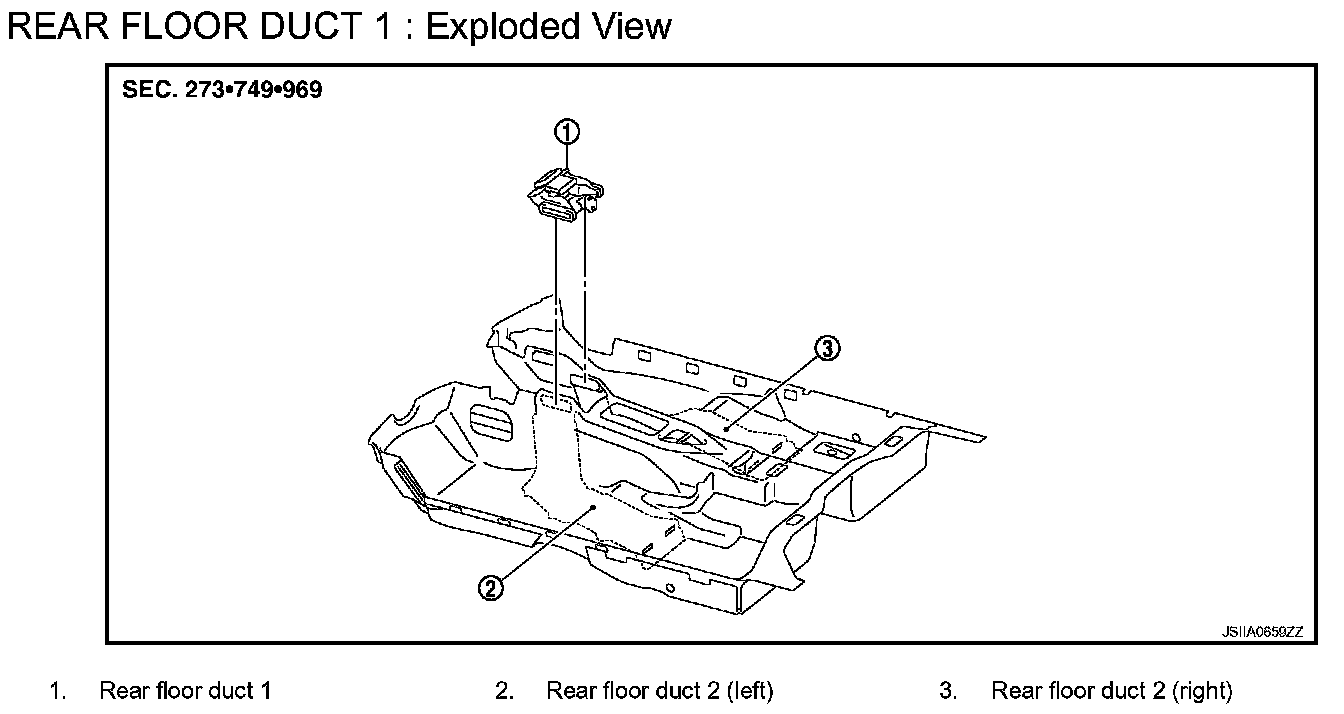 REAR FLOOR DUCT 1 : Exploded View

SEC. 273•749•969

1

3

2

JSIIA0659ZZ

1. Rear floor duct 1
2. Rear floor duct 2 (left)
3. Rear floor duct 2 (right)