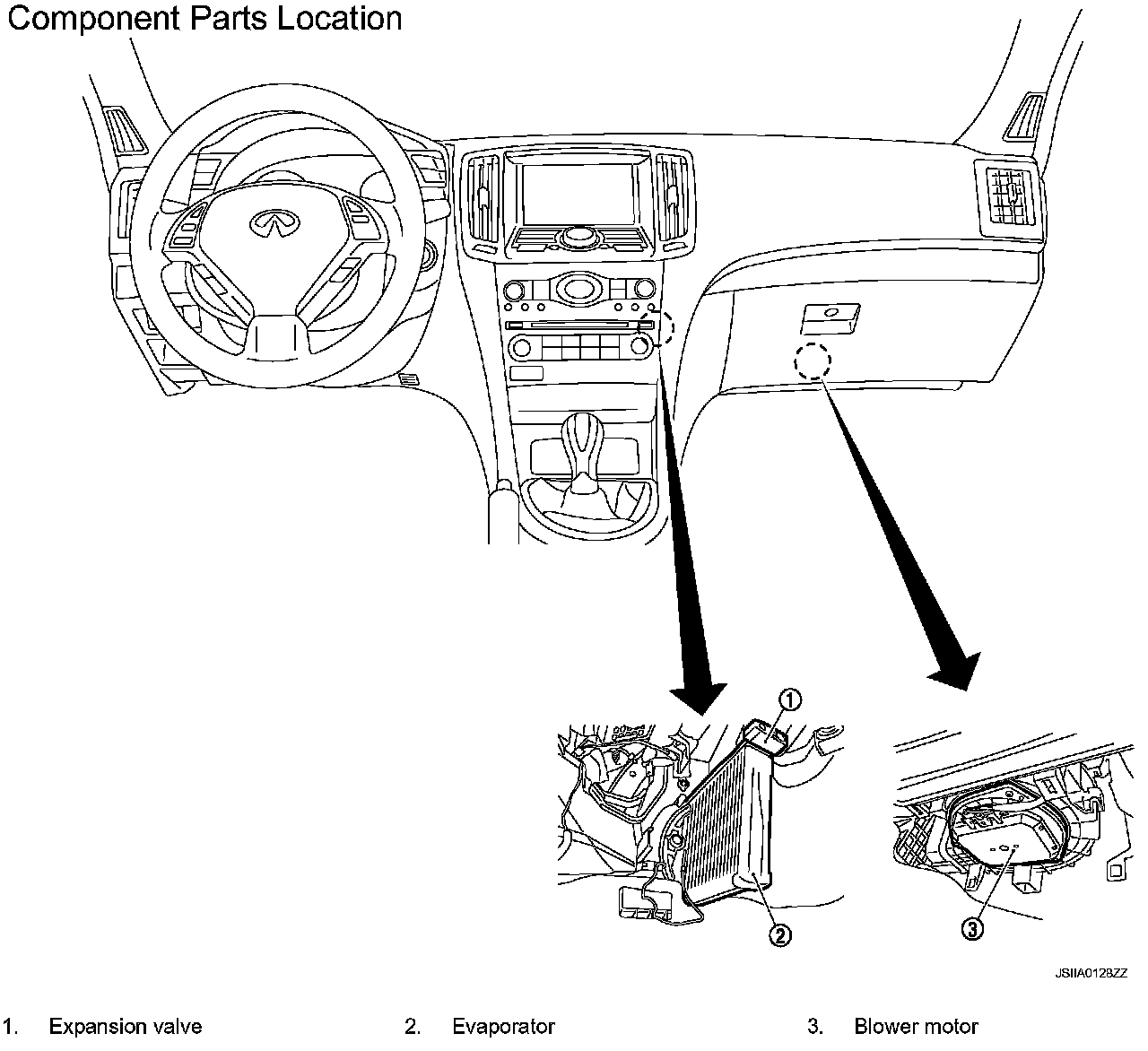 Component Parts Location

1

2

3

JSIIA0128ZZ

1. Expansion valve
2. Evaporator
3. Blower motor