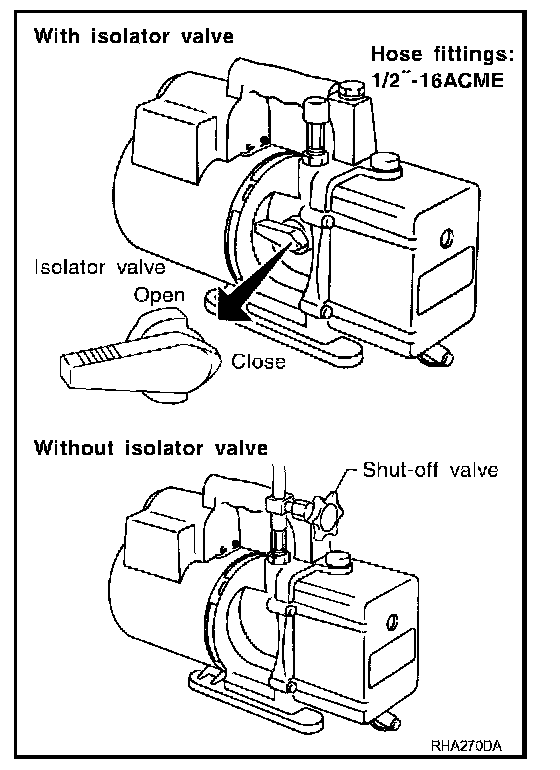 With isolator valve

Hose fittings: 1/2"-16ACME

Isolator valve

Open

Close

Without isolator valve

Shut-off valve

RHA270DA