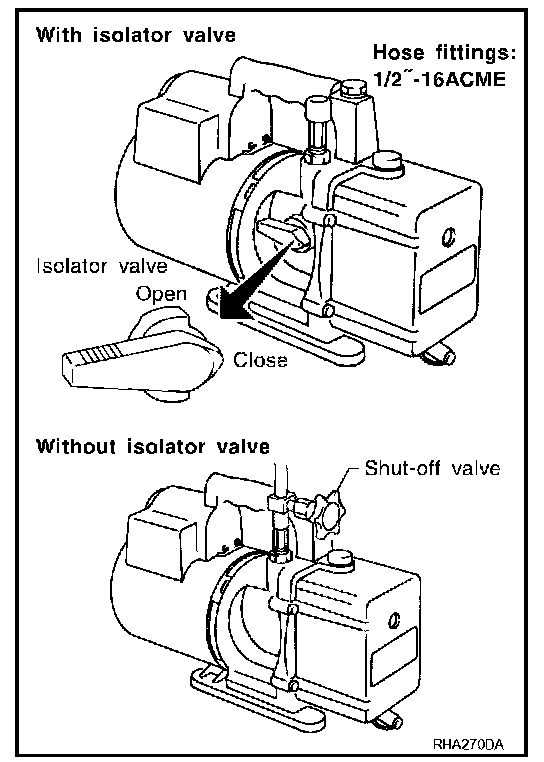 With isolator valve

Hose fittings: 1/2″-16ACME

Isolator valve

Open

Close

Without isolator valve

Shut-off valve

RHA270DA