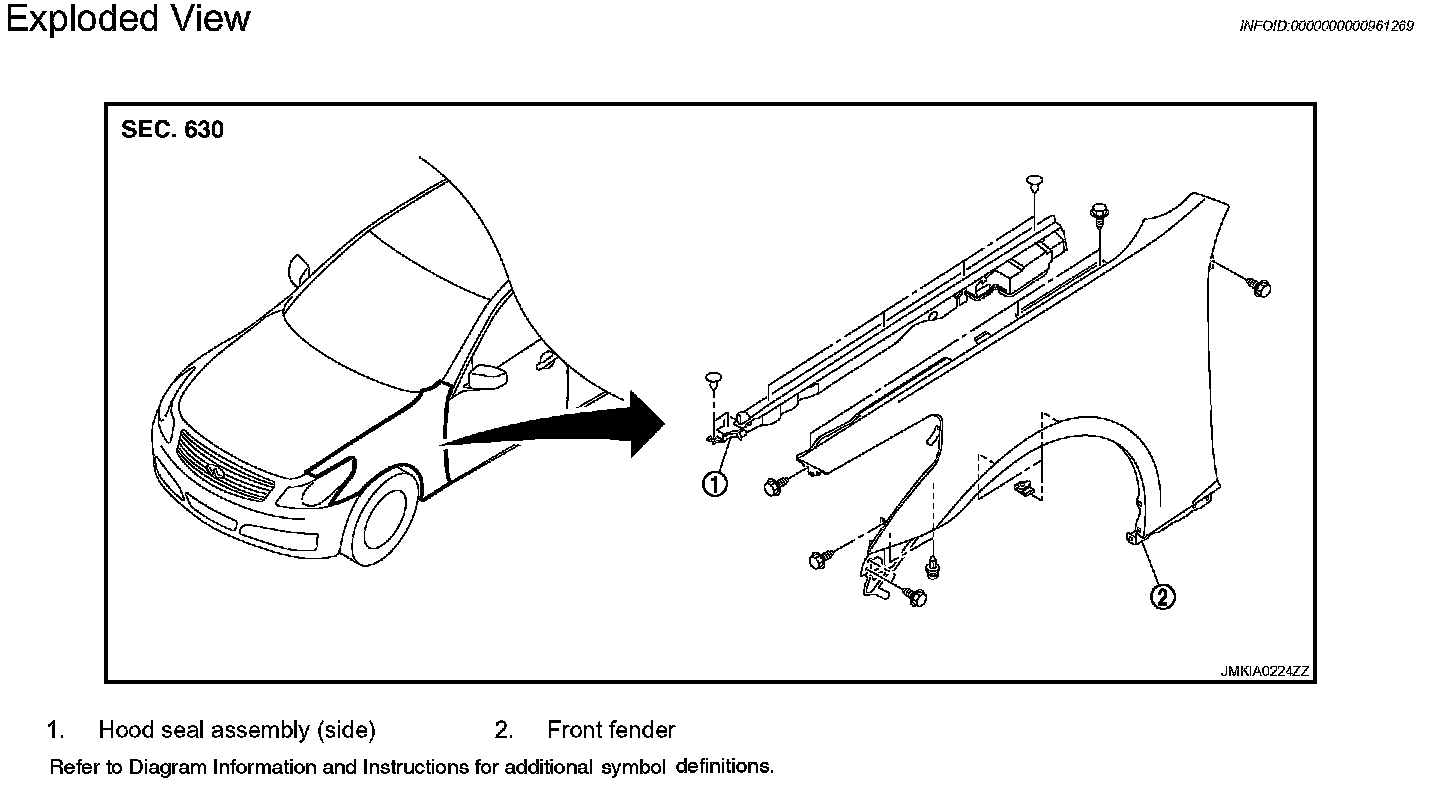 Exploded View

INFOID:0000000000961269

SEC. 630

①

②

JMKIA0224ZZ

1. Hood seal assembly (side)
2. Front fender

Refer to Diagram Information and Instructions for additional symbol definitions.