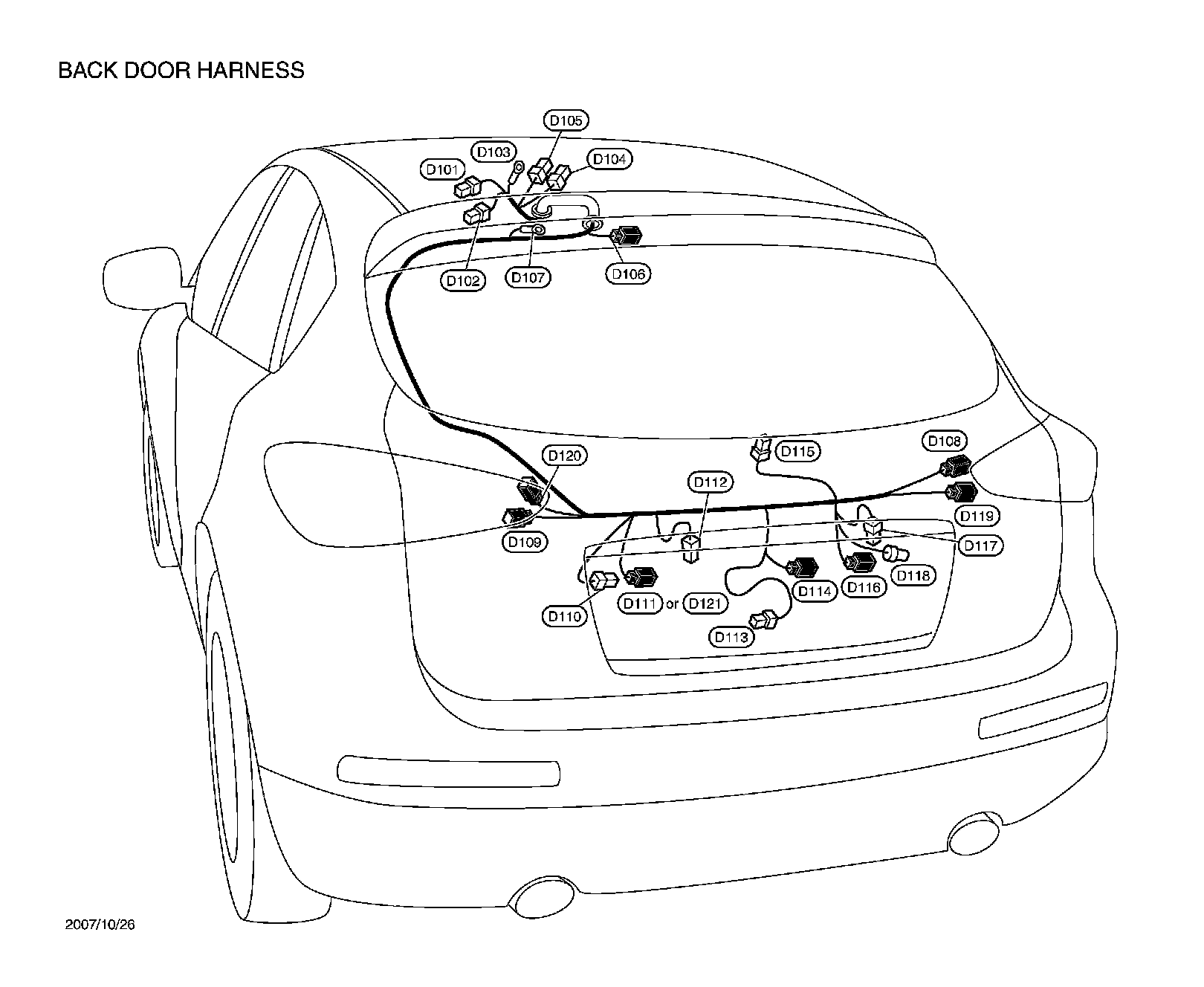 BACK DOOR HARNESS

D105
D103
D104
D101
D102
D107
D106
D120
D115
D108
D112
D119
D109
D117
D118
D116
D114
D110
D111 or D121
D113

2007/10/26