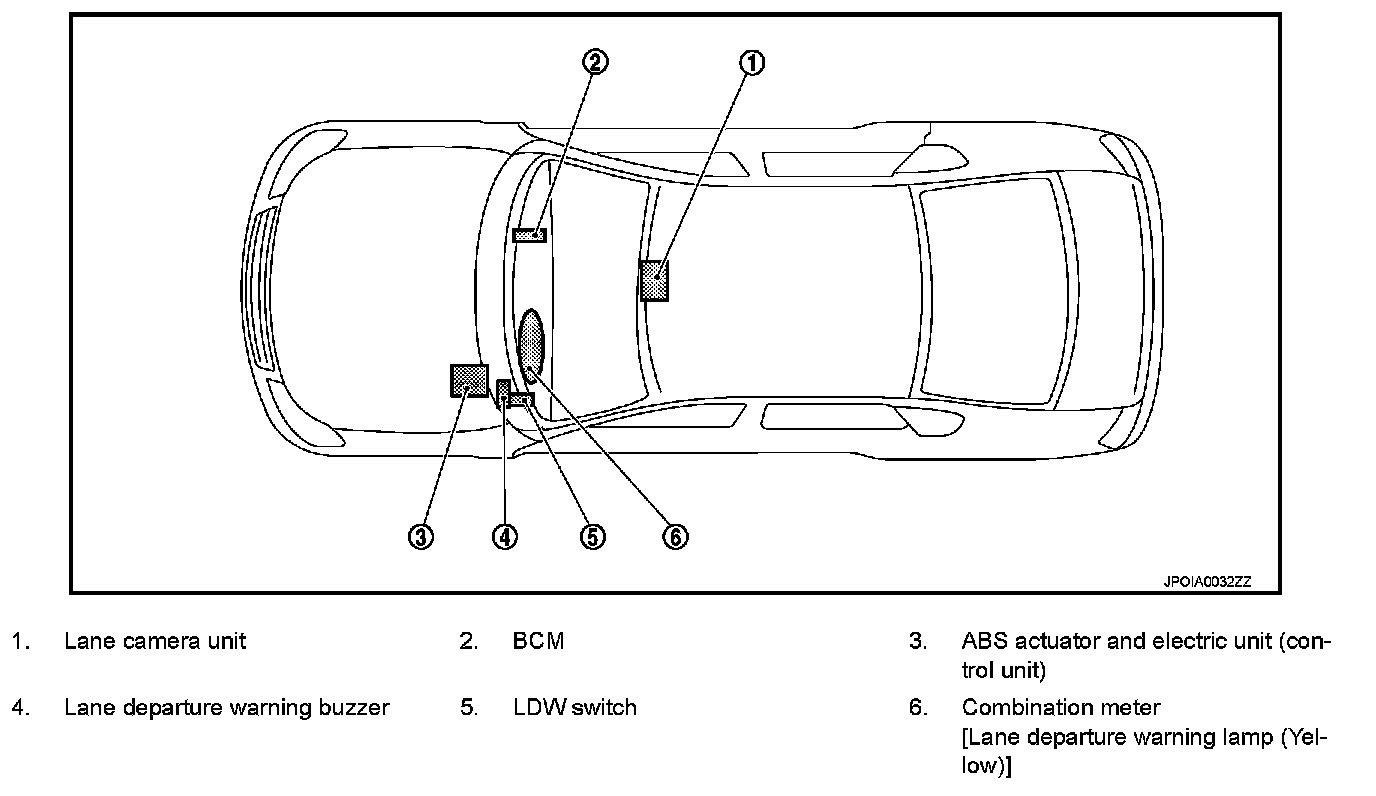 ②
①
③
④
⑤
⑥
JPOIA0032ZZ

1. Lane camera unit
2. BCM
3. ABS actuator and electric unit (control unit)
4. Lane departure warning buzzer
5. LDW switch
6. Combination meter [Lane departure warning lamp (Yellow)]