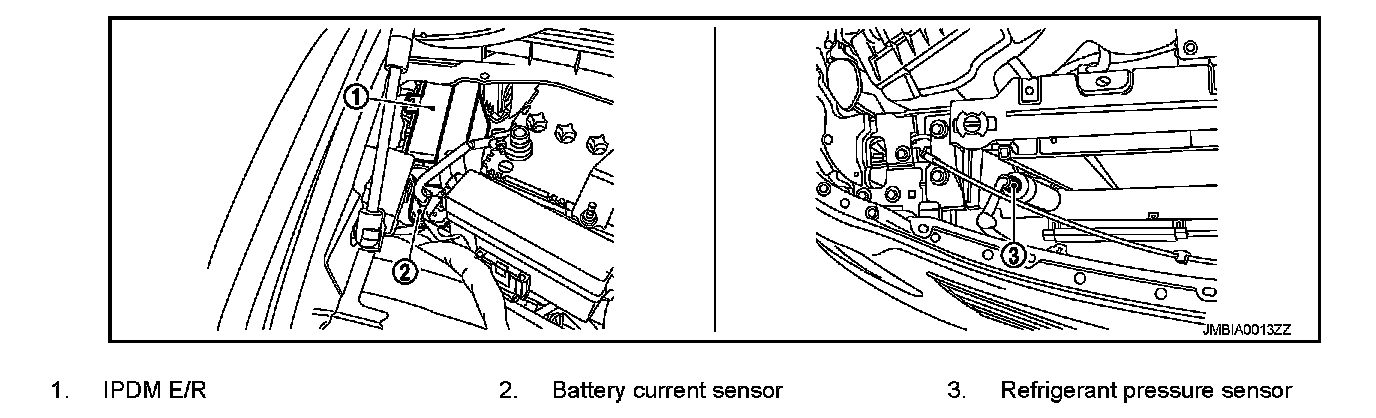 1

2

3

JMBIA0013ZZ

1. IPDM E/R

2. Battery current sensor

3. Refrigerant pressure sensor