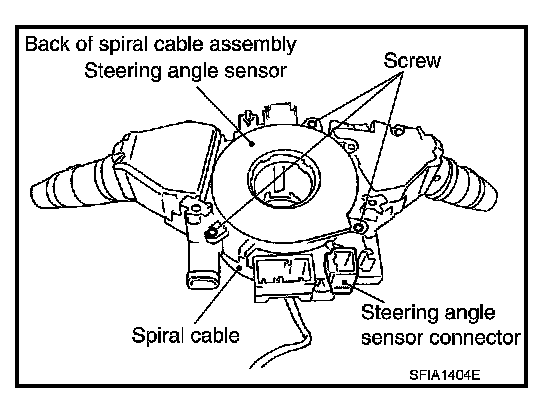 Back of spiral cable assembly
Steering angle sensor

Screw

Spiral cable

Steering angle sensor connector

SFIA1404E