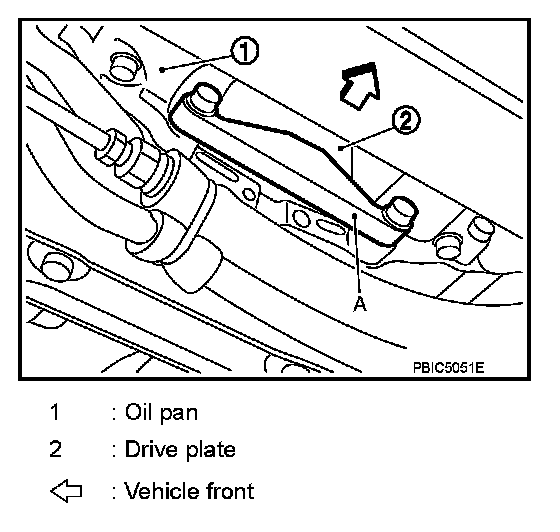 1
2
A
PBIC5051E

1 : Oil pan

2 : Drive plate

⇦ : Vehicle front