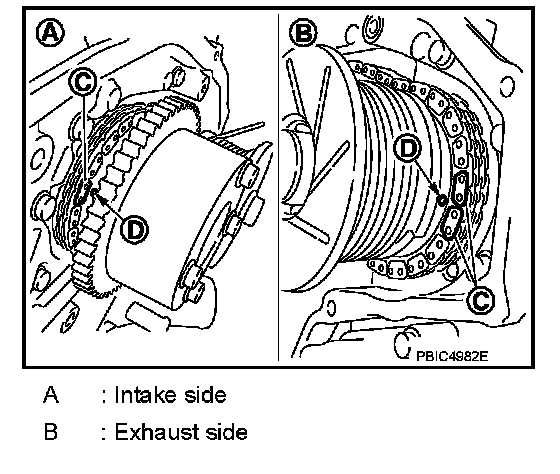 A
C
D
B
D
C
PBIC4982E

A : Intake side

B : Exhaust side