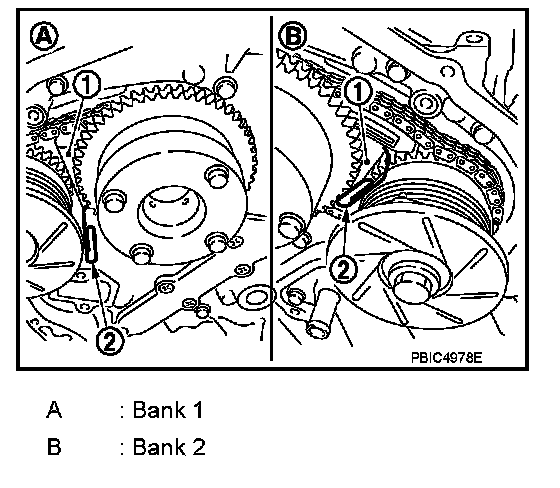 A
1
2
B
1
2
PBIC4978E

A : Bank 1

B : Bank 2