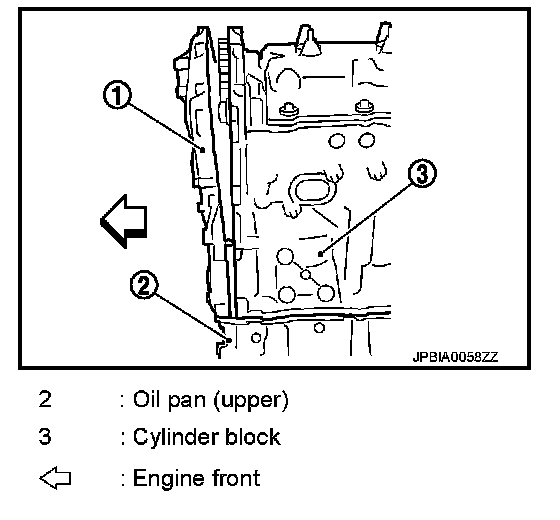 1

3

2

JPBIA0058ZZ

2 : Oil pan (upper)

3 : Cylinder block

⇦ : Engine front