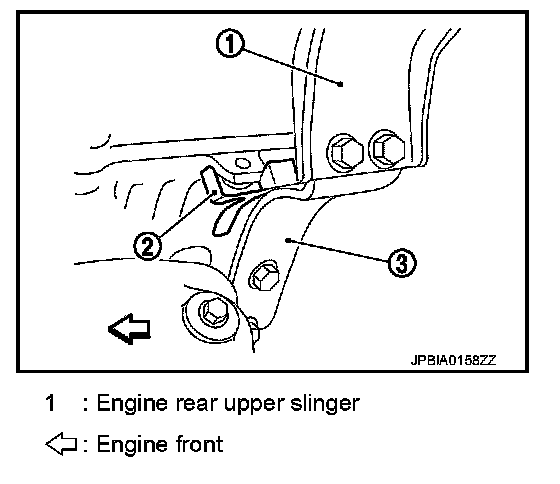 1
2
3
JPBIA0158ZZ

1 : Engine rear upper slinger

⇦ : Engine front