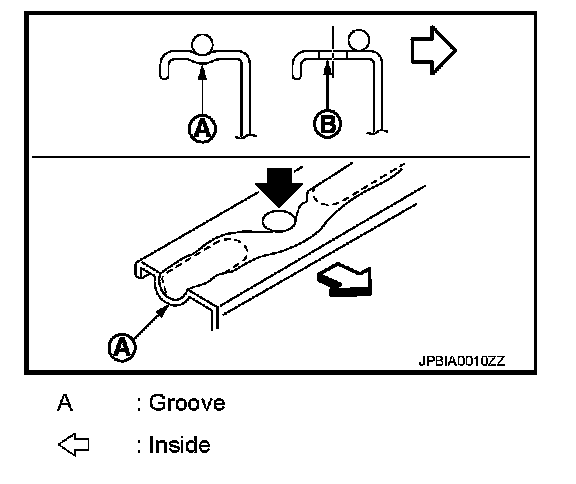 A

B

A

JPBIA0010ZZ

A : Groove

⇦ : Inside