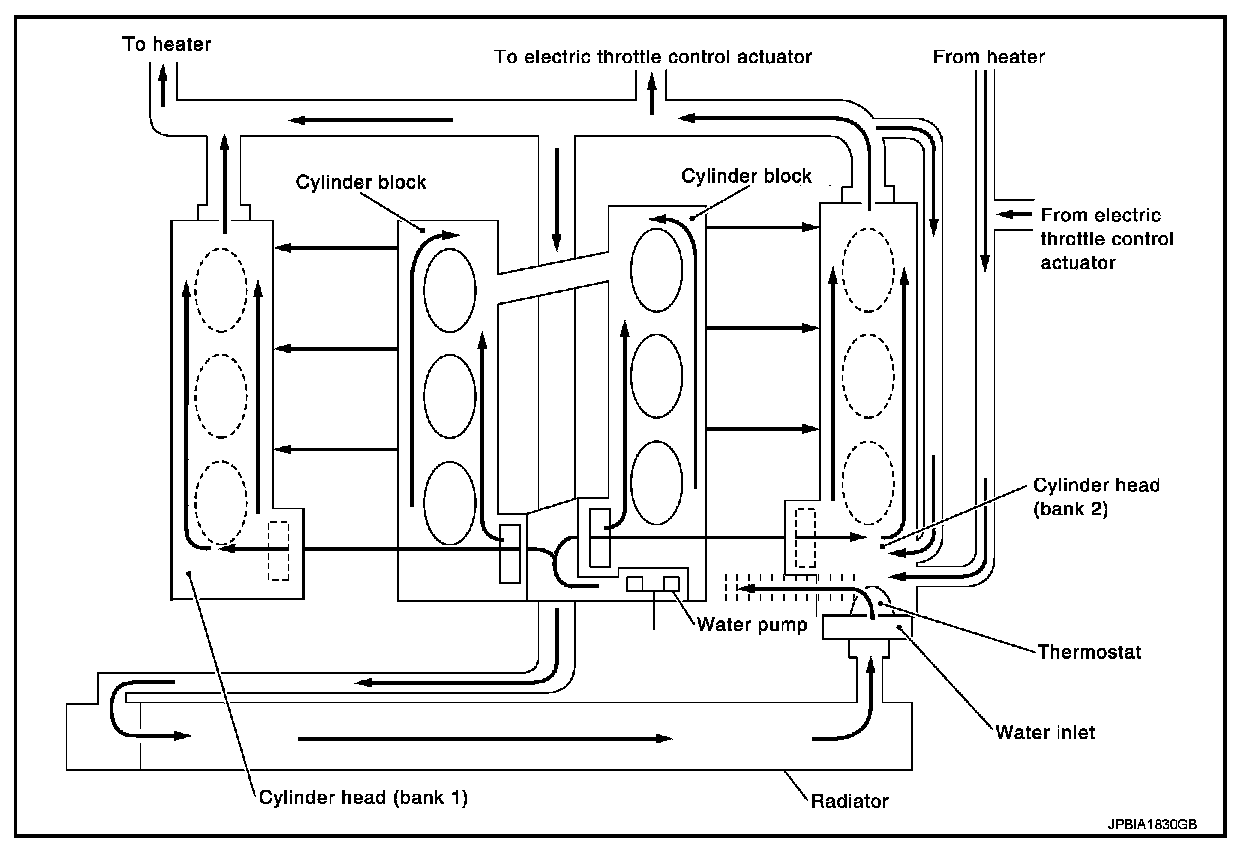 To heater
To electric throttle control actuator
From heater
Cylinder block
Cylinder block
From electric throttle control actuator
Cylinder head (bank 2)
Water pump
Thermostat
Water inlet
Cylinder head (bank 1)
Radiator
JPBIA1830GB