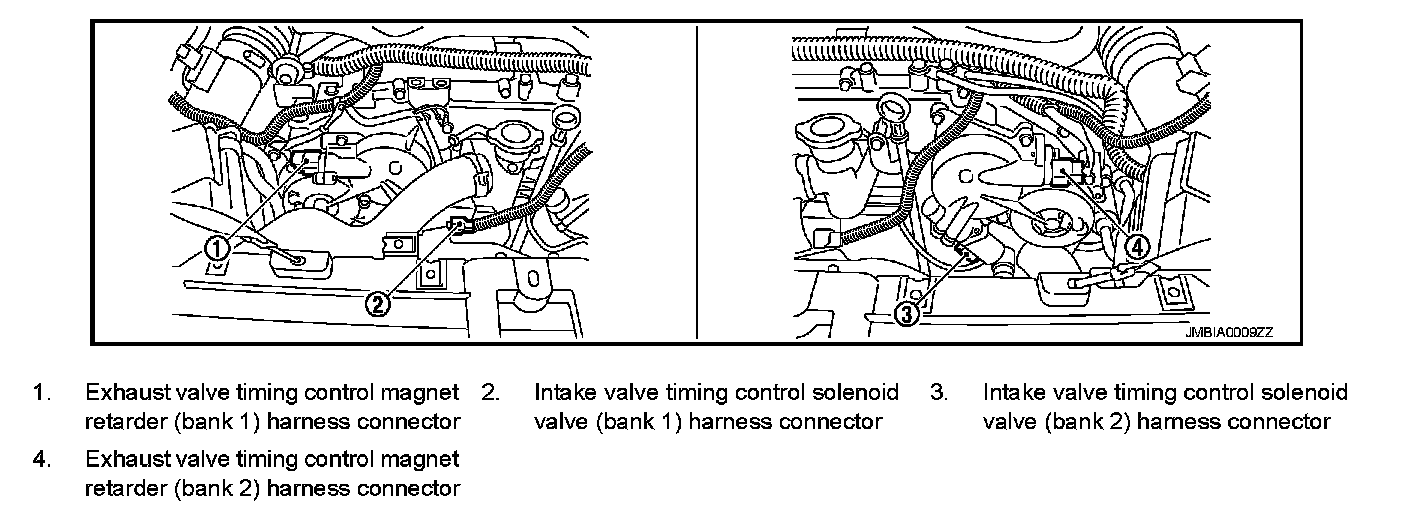 1

2

3

4

JMBIA0009ZZ

1. Exhaust valve timing control magnet retarder (bank 1) harness connector

2. Intake valve timing control solenoid valve (bank 1) harness connector

3. Intake valve timing control solenoid valve (bank 2) harness connector

4. Exhaust valve timing control magnet retarder (bank 2) harness connector