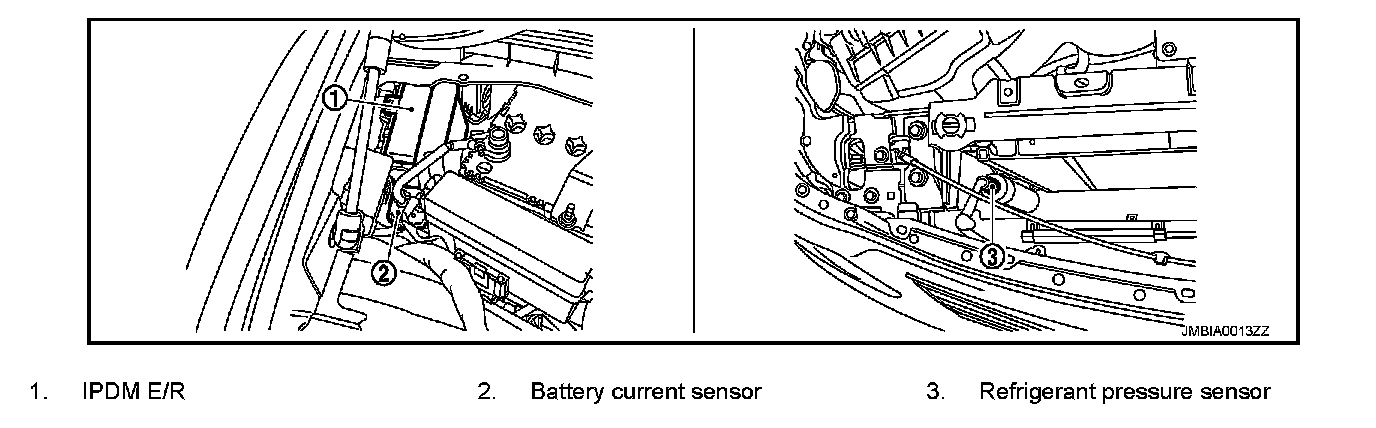 1
2
3
JMBIA0013ZZ

1. IPDM E/R
2. Battery current sensor
3. Refrigerant pressure sensor