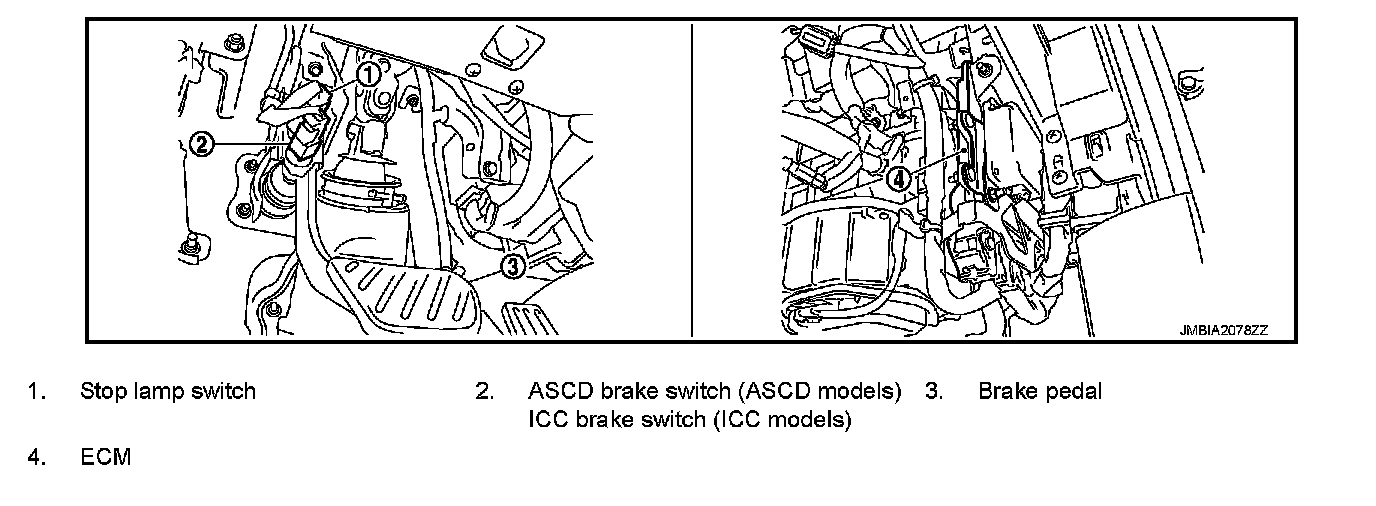 1
2
3
4
JMBIA2078ZZ

1. Stop lamp switch

2. ASCD brake switch (ASCD models)
ICC brake switch (ICC models)

3. Brake pedal

4. ECM