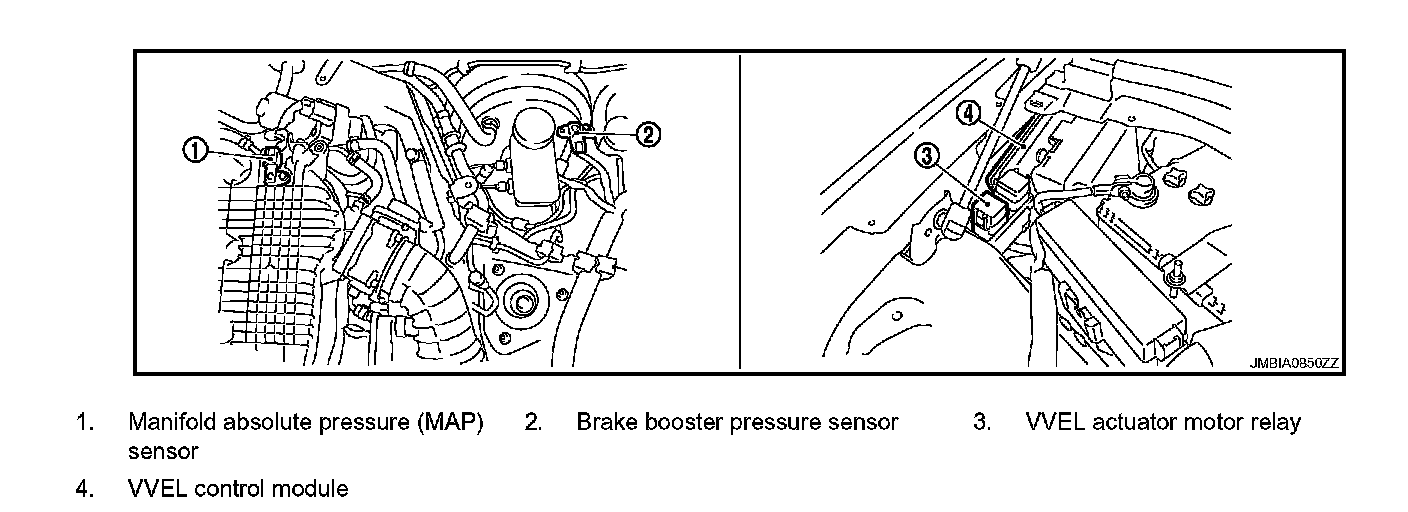 1

2

4

3

JMBIA0850ZZ

1. Manifold absolute pressure (MAP) sensor

2. Brake booster pressure sensor

3. VVEL actuator motor relay

4. VVEL control module