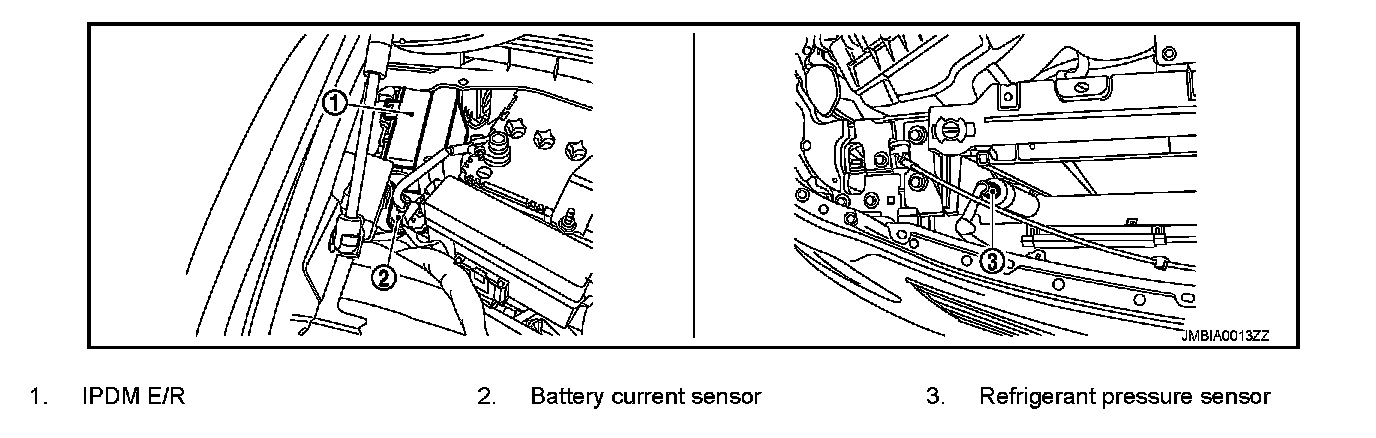 1
2
3
JMBIA0013ZZ

1. IPDM E/R
2. Battery current sensor
3. Refrigerant pressure sensor