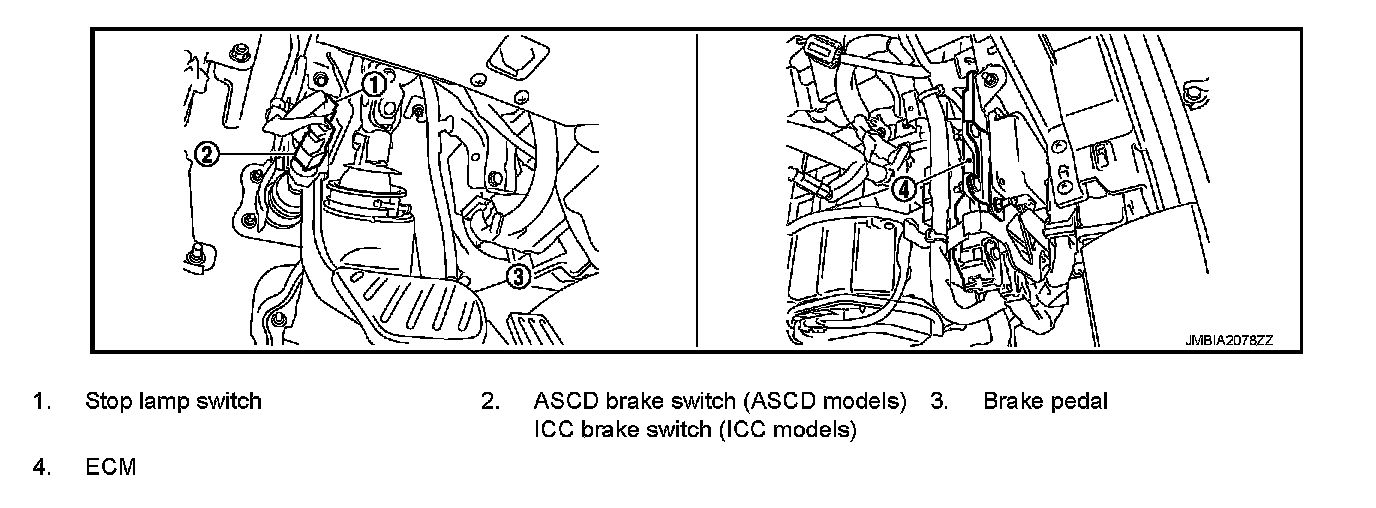 1
2
3
4
JMBIA2078ZZ

1. Stop lamp switch
2. ASCD brake switch (ASCD models) ICC brake switch (ICC models)
3. Brake pedal
4. ECM