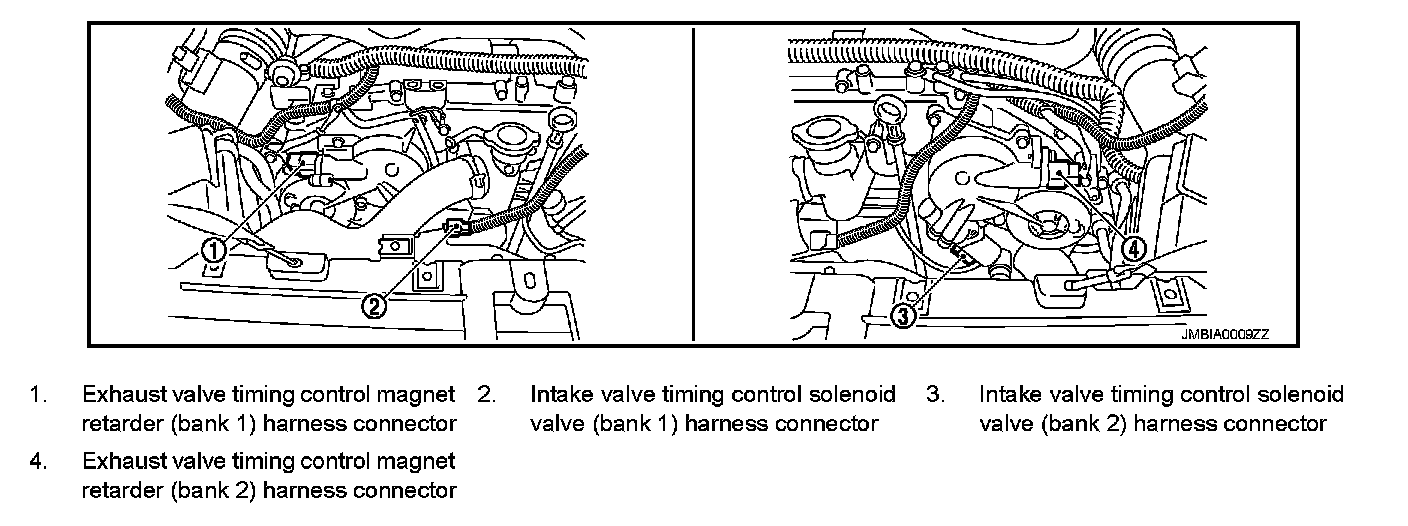 1
2
3
4
JMBIA0009ZZ

1. Exhaust valve timing control magnet retarder (bank 1) harness connector

2. Intake valve timing control solenoid valve (bank 1) harness connector

3. Intake valve timing control solenoid valve (bank 2) harness connector

4. Exhaust valve timing control magnet retarder (bank 2) harness connector