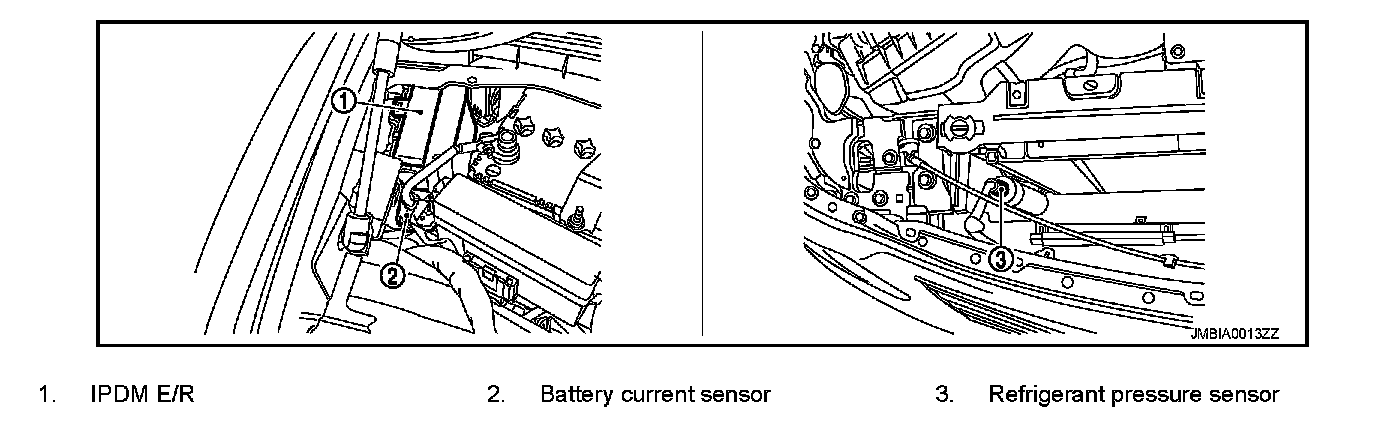 1

2

3

JMBIA0013ZZ

1. IPDM E/R

2. Battery current sensor

3. Refrigerant pressure sensor