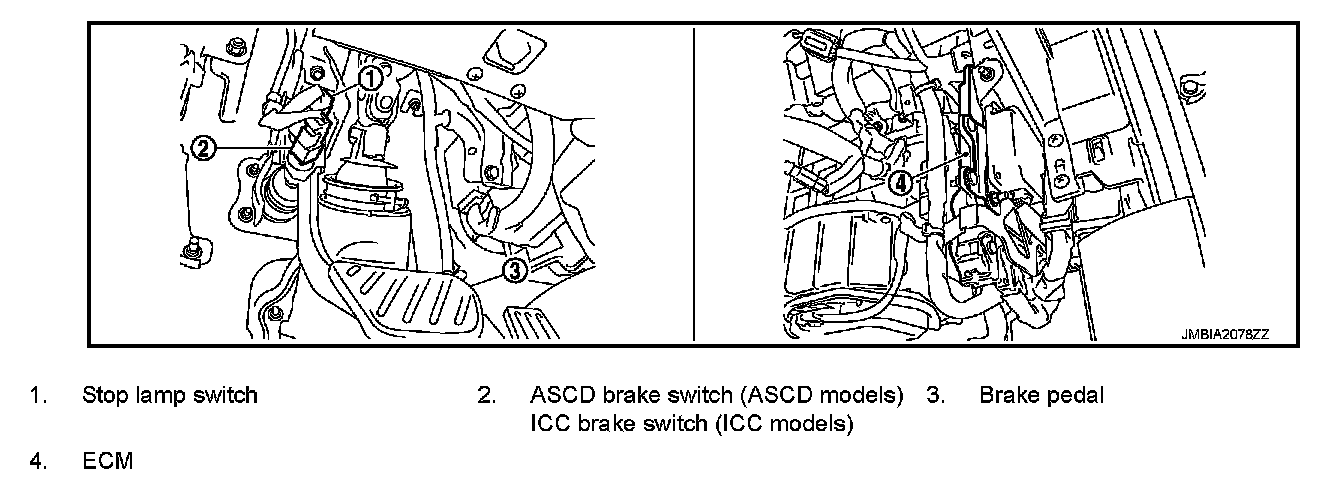 1

2

3

4

JMBIA2078ZZ

1. Stop lamp switch

2. ASCD brake switch (ASCD models) ICC brake switch (ICC models)

3. Brake pedal

4. ECM