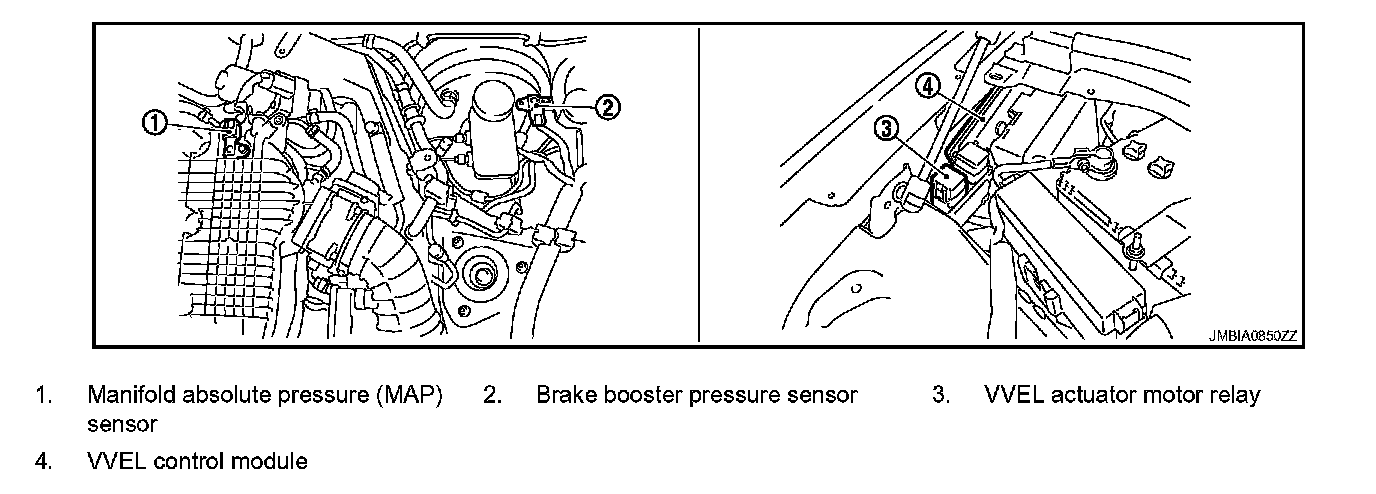 1

2

4

3

JMBIA0850ZZ

1. Manifold absolute pressure (MAP) sensor

2. Brake booster pressure sensor

3. VVEL actuator motor relay

4. VVEL control module