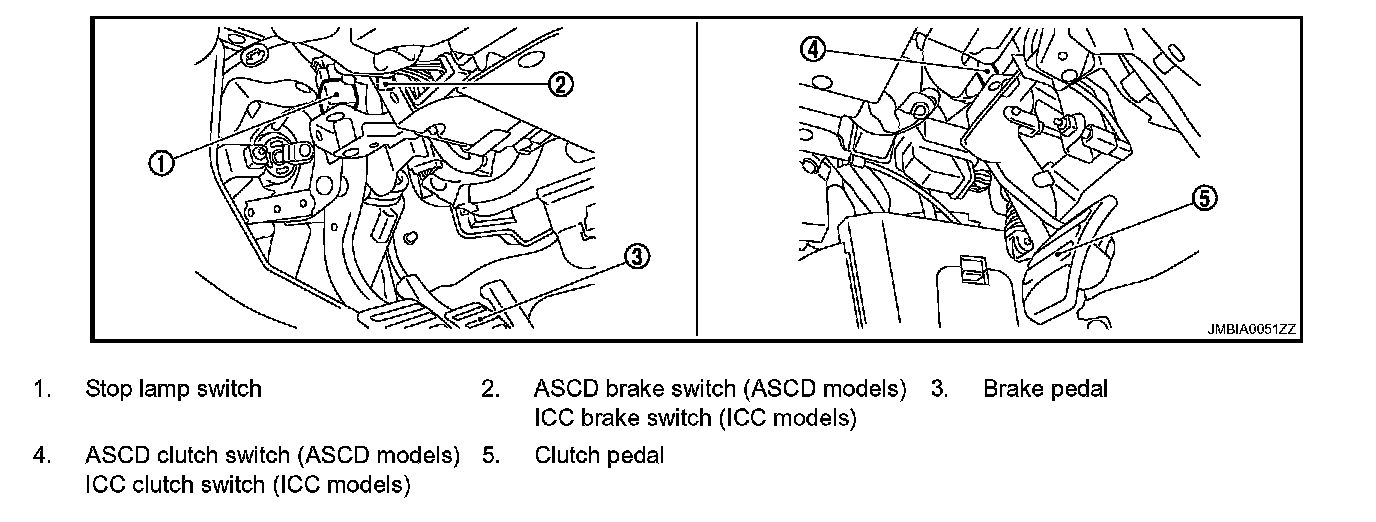 ②

①

③

④

⑤

JMBIA0051ZZ

1. Stop lamp switch

2. ASCD brake switch (ASCD models) ICC brake switch (ICC models)

3. Brake pedal

4. ASCD clutch switch (ASCD models) ICC clutch switch (ICC models)

5. Clutch pedal