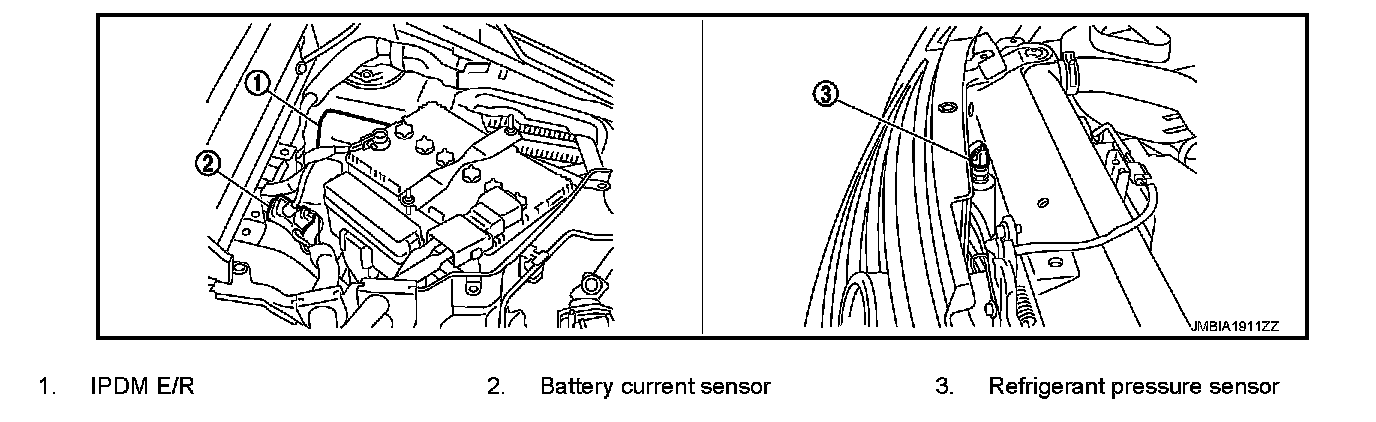 1

2

3

JMBIA1911ZZ

1. IPDM E/R
2. Battery current sensor
3. Refrigerant pressure sensor