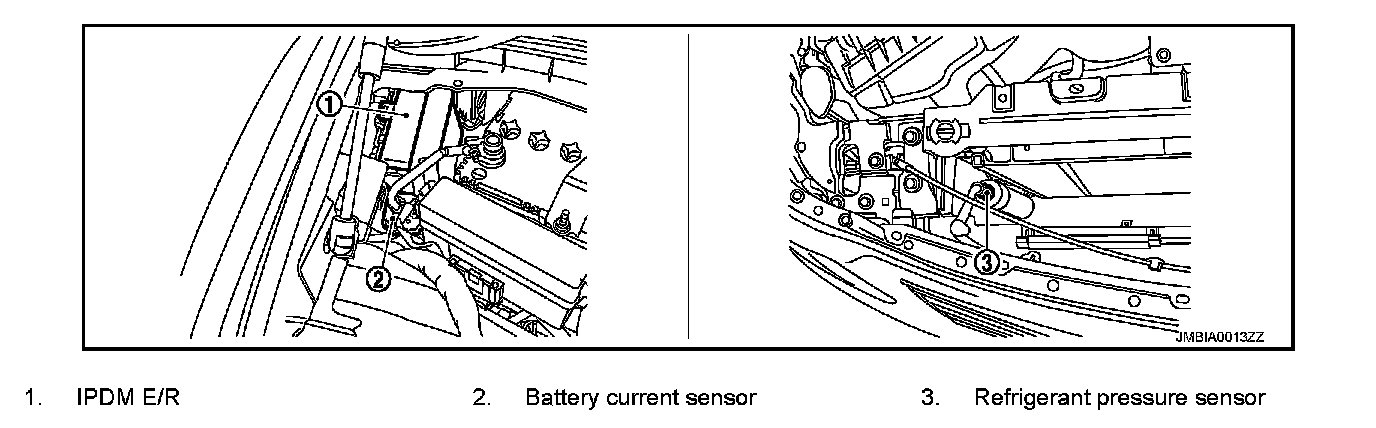 ①

②

③

JMBIA0013ZZ

1. IPDM E/R

2. Battery current sensor

3. Refrigerant pressure sensor