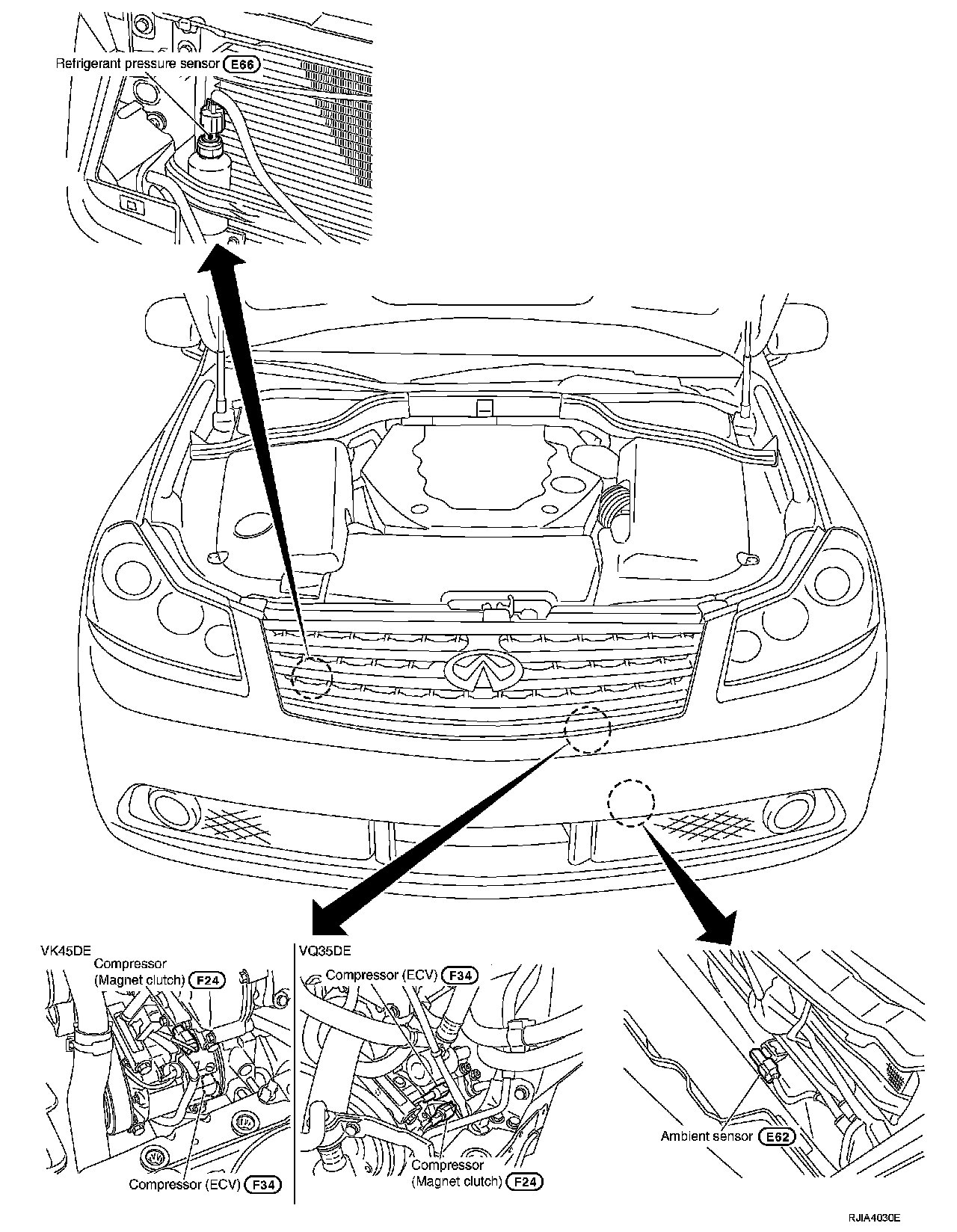 Refrigerant pressure sensor E66

VK45DE

Compressor (Magnet clutch) F24

Compressor (ECV) F34

VQ35DE

Compressor (ECV) F34

Compressor (Magnet clutch) F24

Ambient sensor E62

RJIA4030E