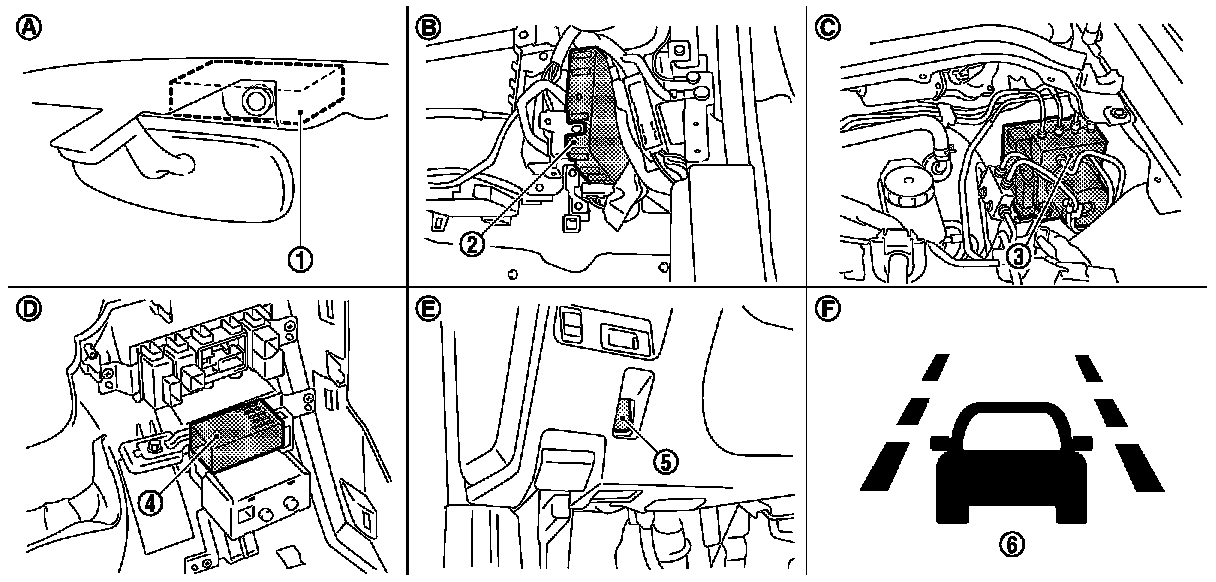 A
①
B
②
C
③
D
④
E
⑤
F
⑥