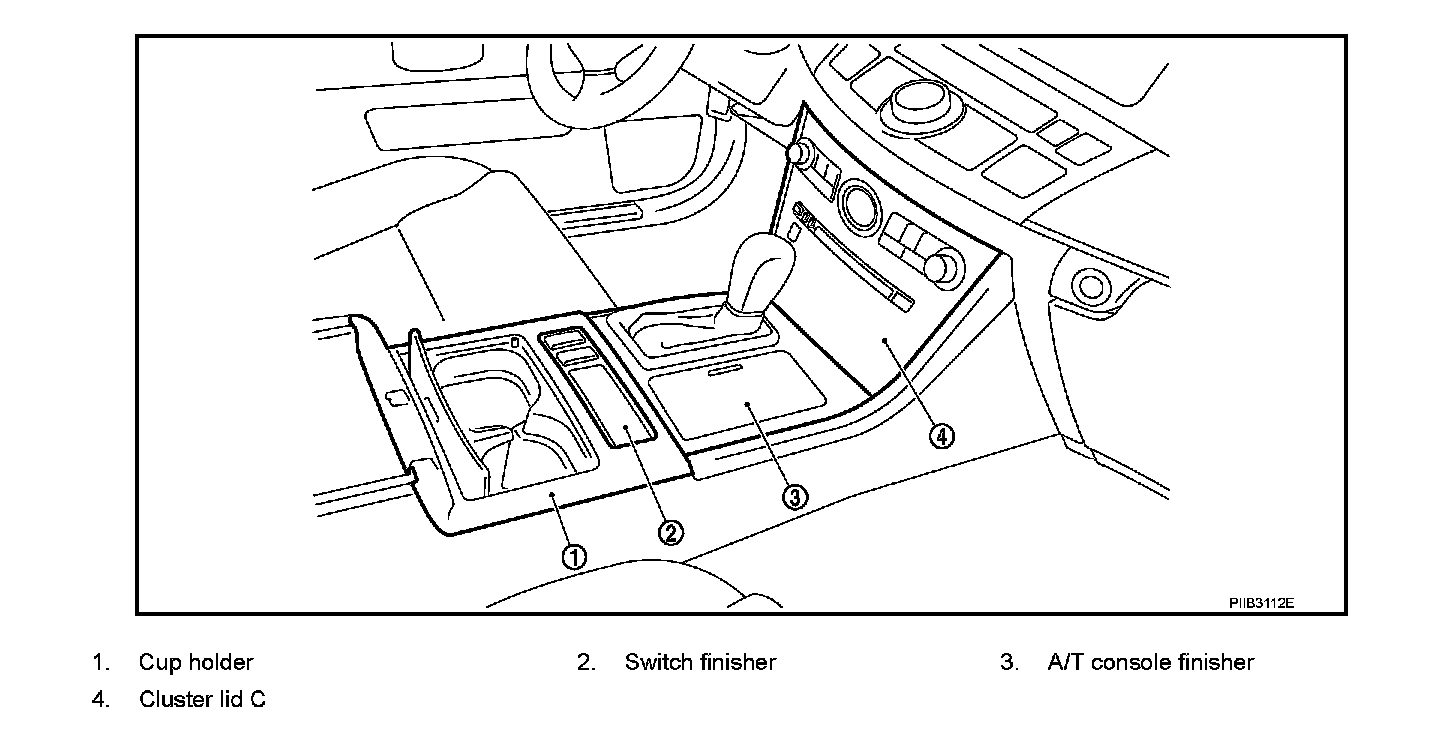 4

3

2

1

PIIB3112E

1. Cup holder
2. Switch finisher
3. A/T console finisher
4. Cluster lid C