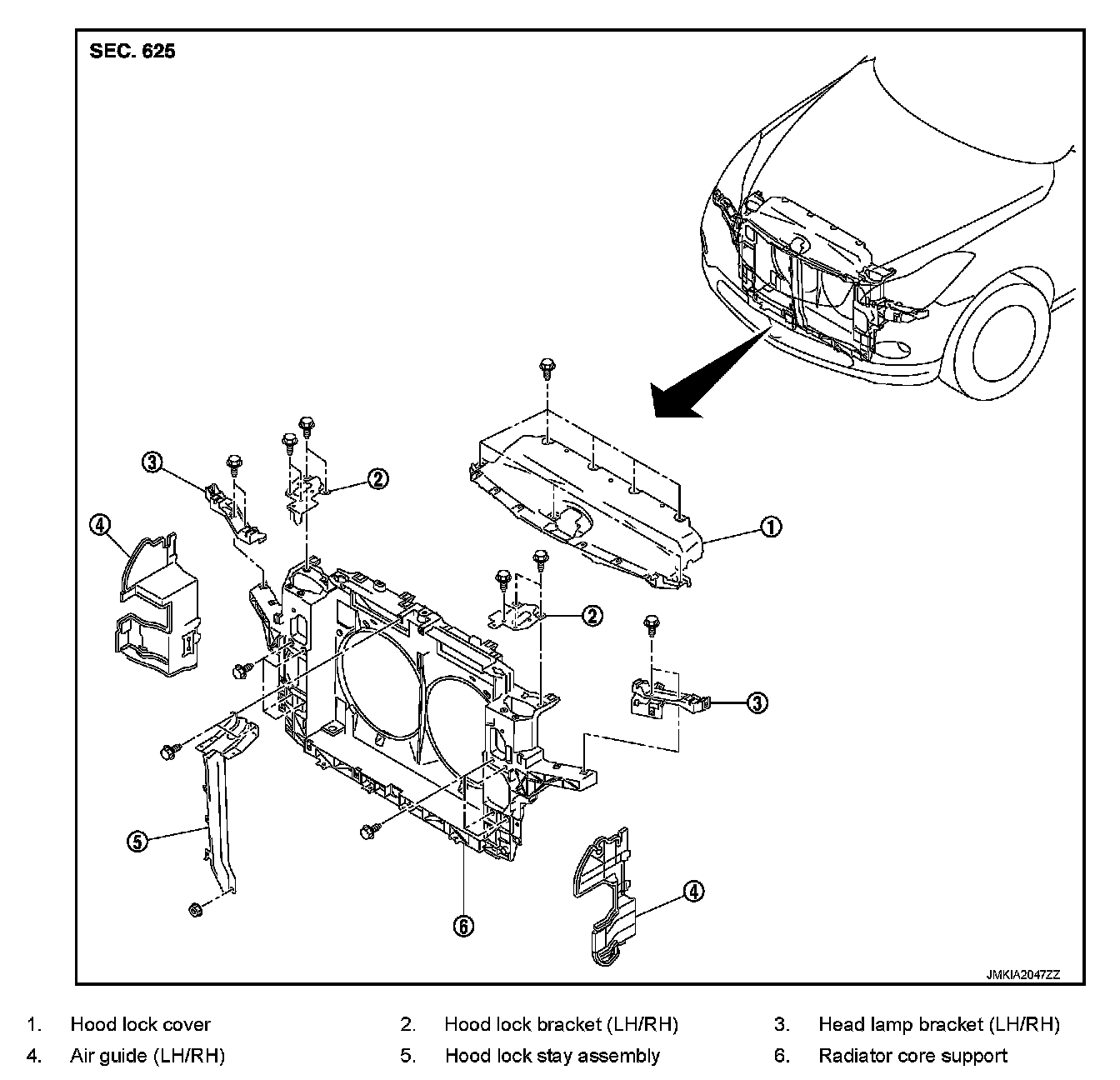 SEC. 625

3

2

4

1

2

3

5

6

4

JMKIA2047ZZ

1. Hood lock cover
2. Hood lock bracket (LH/RH)
3. Head lamp bracket (LH/RH)
4. Air guide (LH/RH)
5. Hood lock stay assembly
6. Radiator core support