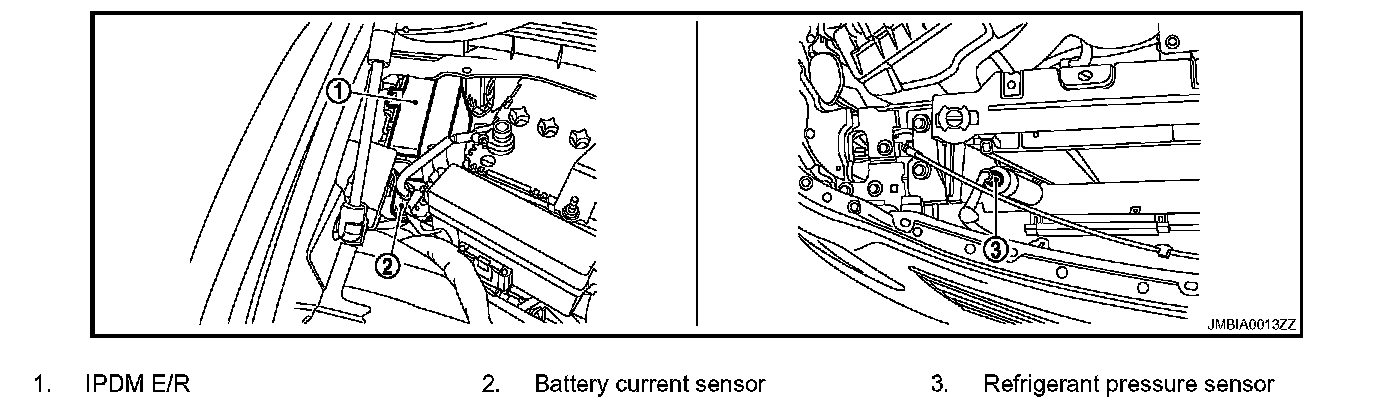 1

2

3

JMBIA0013ZZ

1. IPDM E/R

2. Battery current sensor

3. Refrigerant pressure sensor