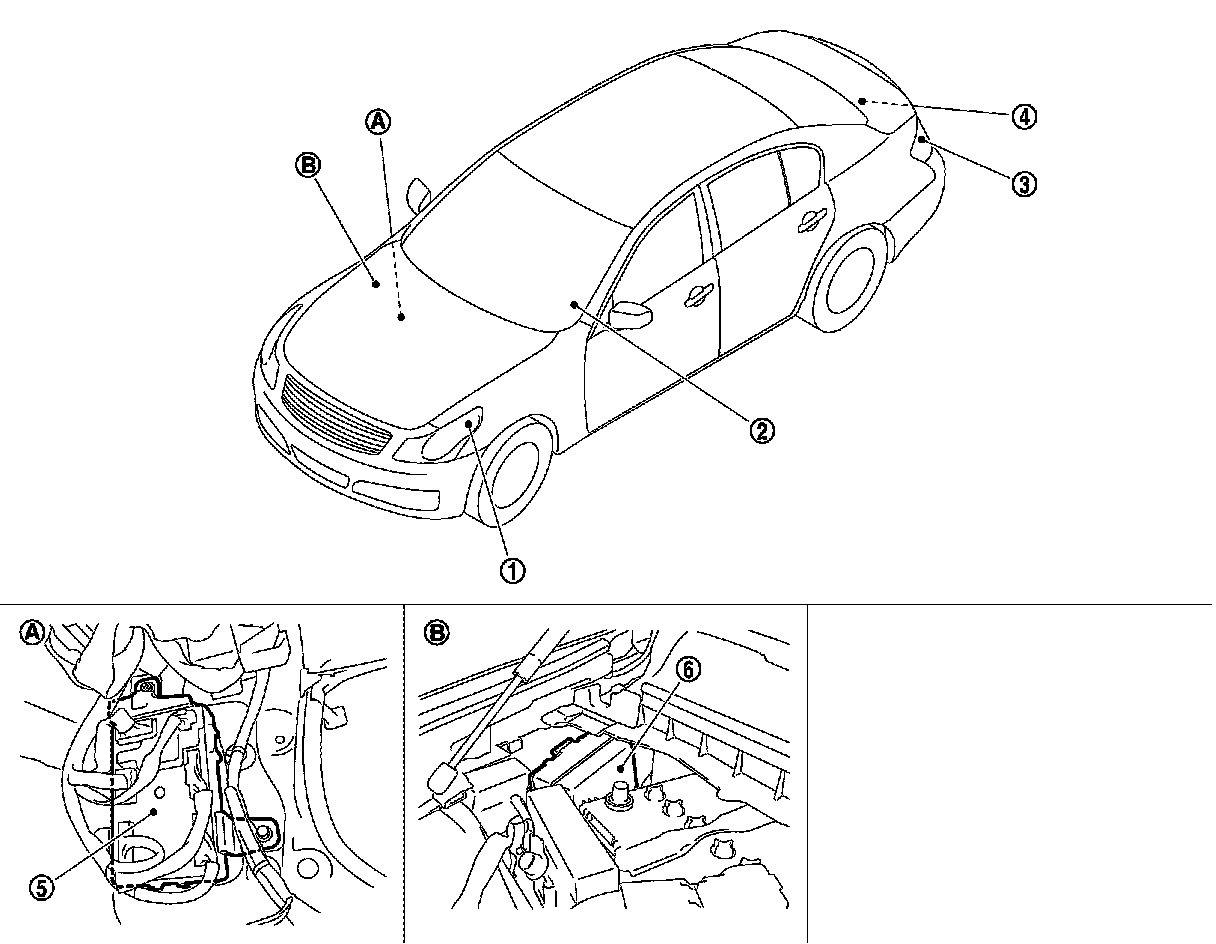 A
B
4
3
2
1
A
5
B
6