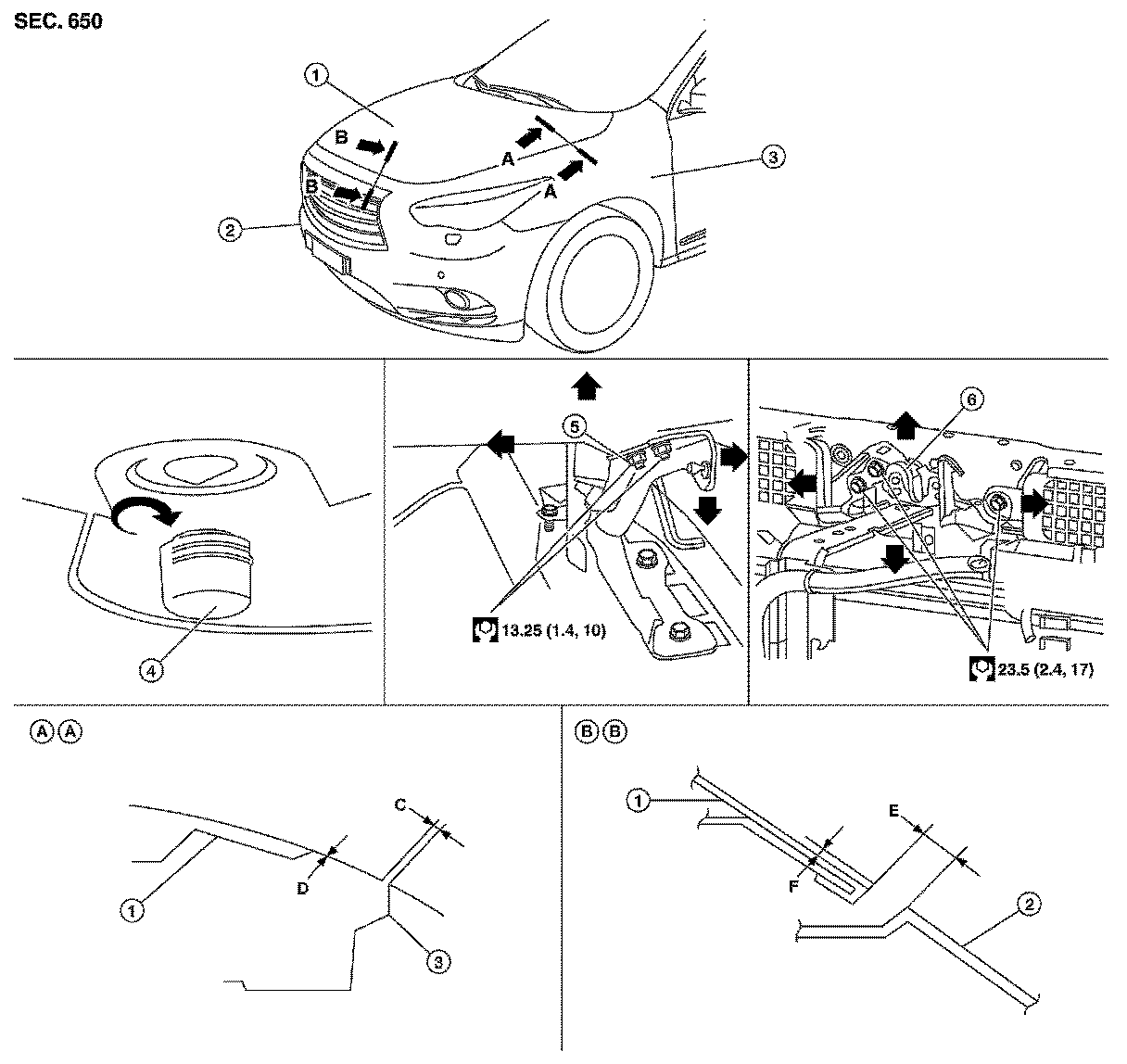 SEC. 650

1
B
B
A
A
3
2

4

5
13.25 (1.4, 10)

6
23.5 (2.4, 17)

A A
C
D
1
3

B B
1
E
F
2